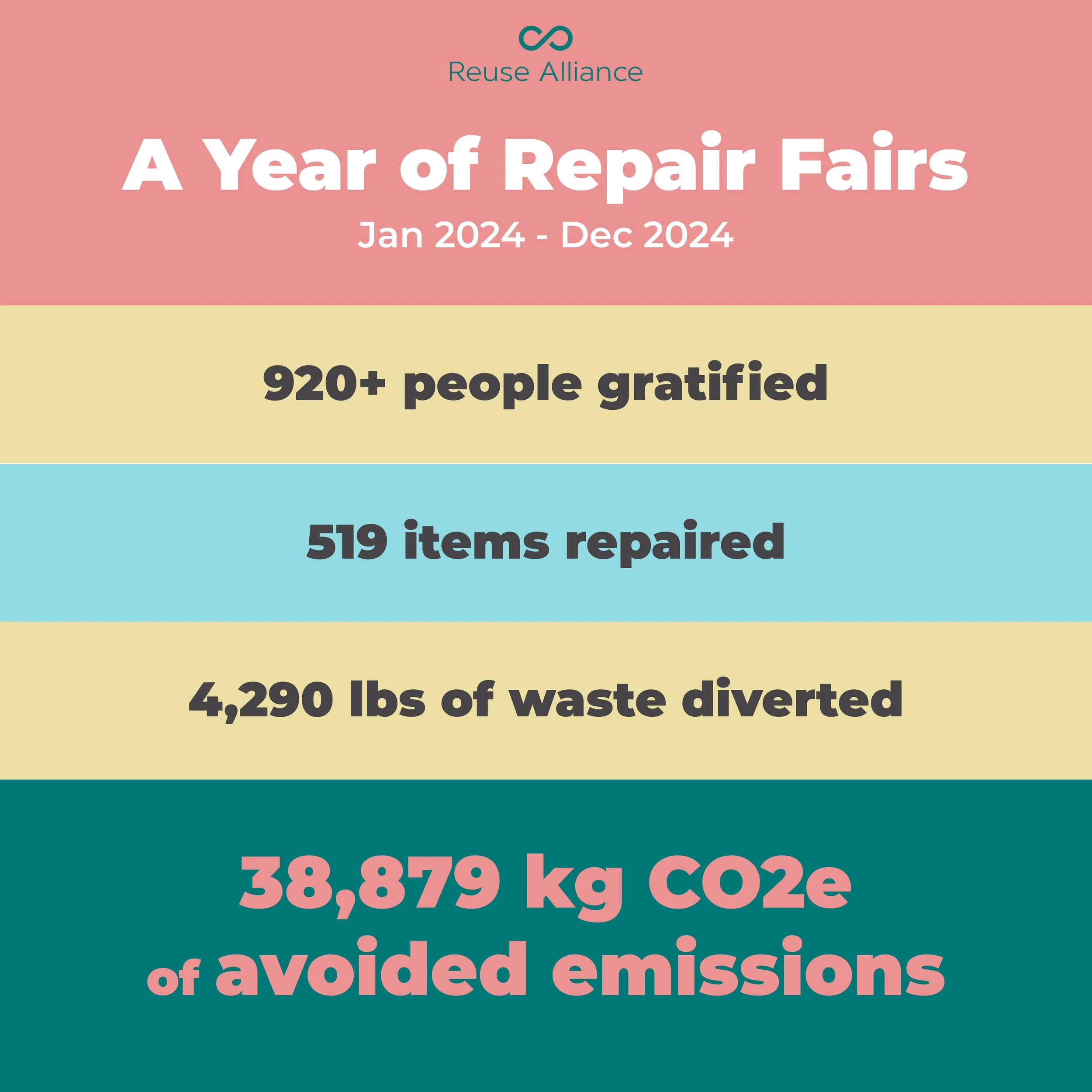 Reuse Alliance

A Year of Repair Fairs

Jan 2024 - Dec 2024

920+ people gratified

519 items repaired

4,290 lbs of waste diverted

38,879 kg CO2e of avoided emissions