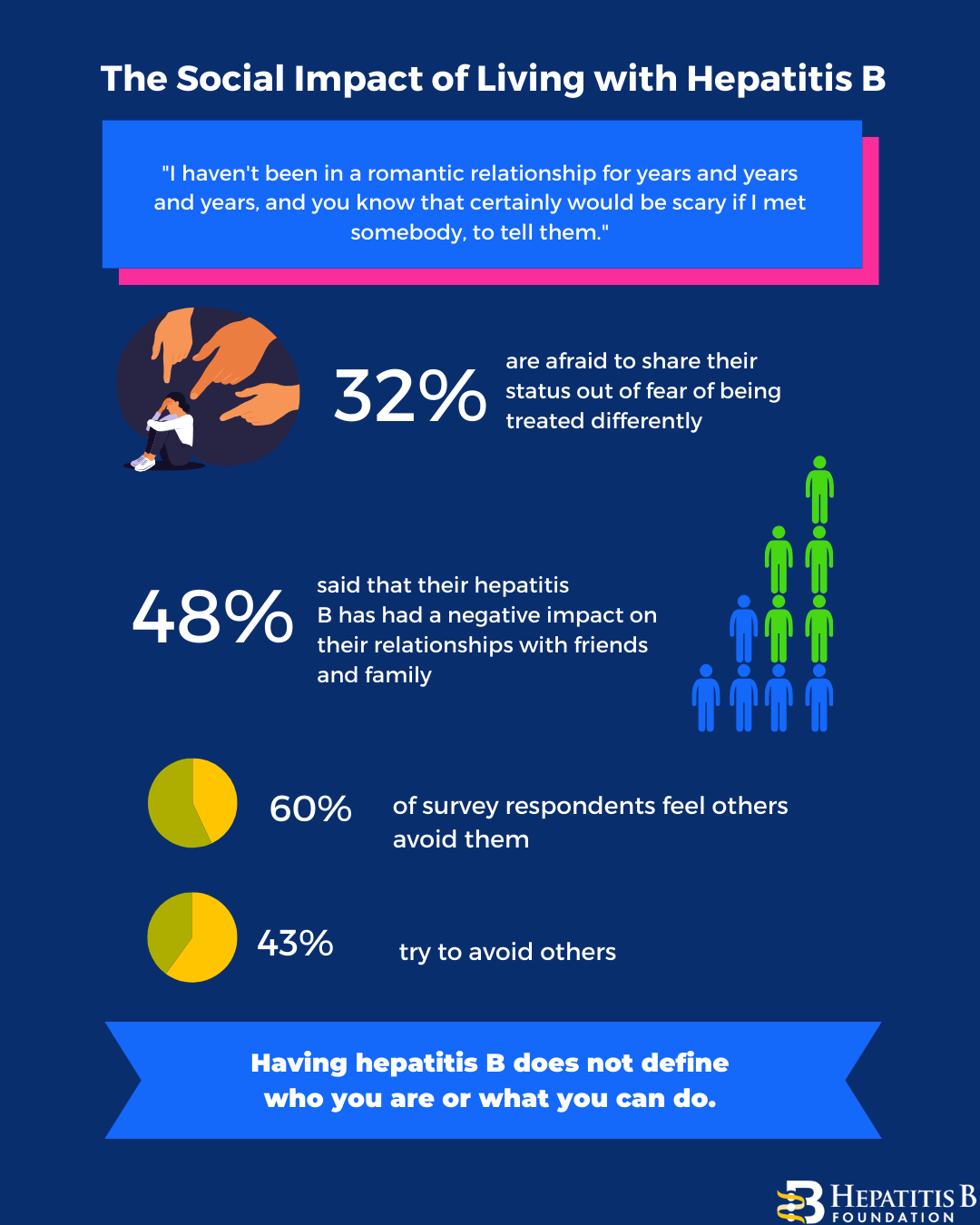 The Social Impact of Living with Hepatitis B

"I haven't been in a romantic relationship for years and years and years, and you know that certainly would be scary if I met somebody, to tell them."

32%

are afraid to share their status out of fear of being treated differently

48%

said that their hepatitis B has had a negative impact on their relationships with friends and family

60%

of survey respondents feel others avoid them

43%

try to avoid others

Having hepatitis B does not define who you are or what you can do.

HEPATITIS B FOUNDATION