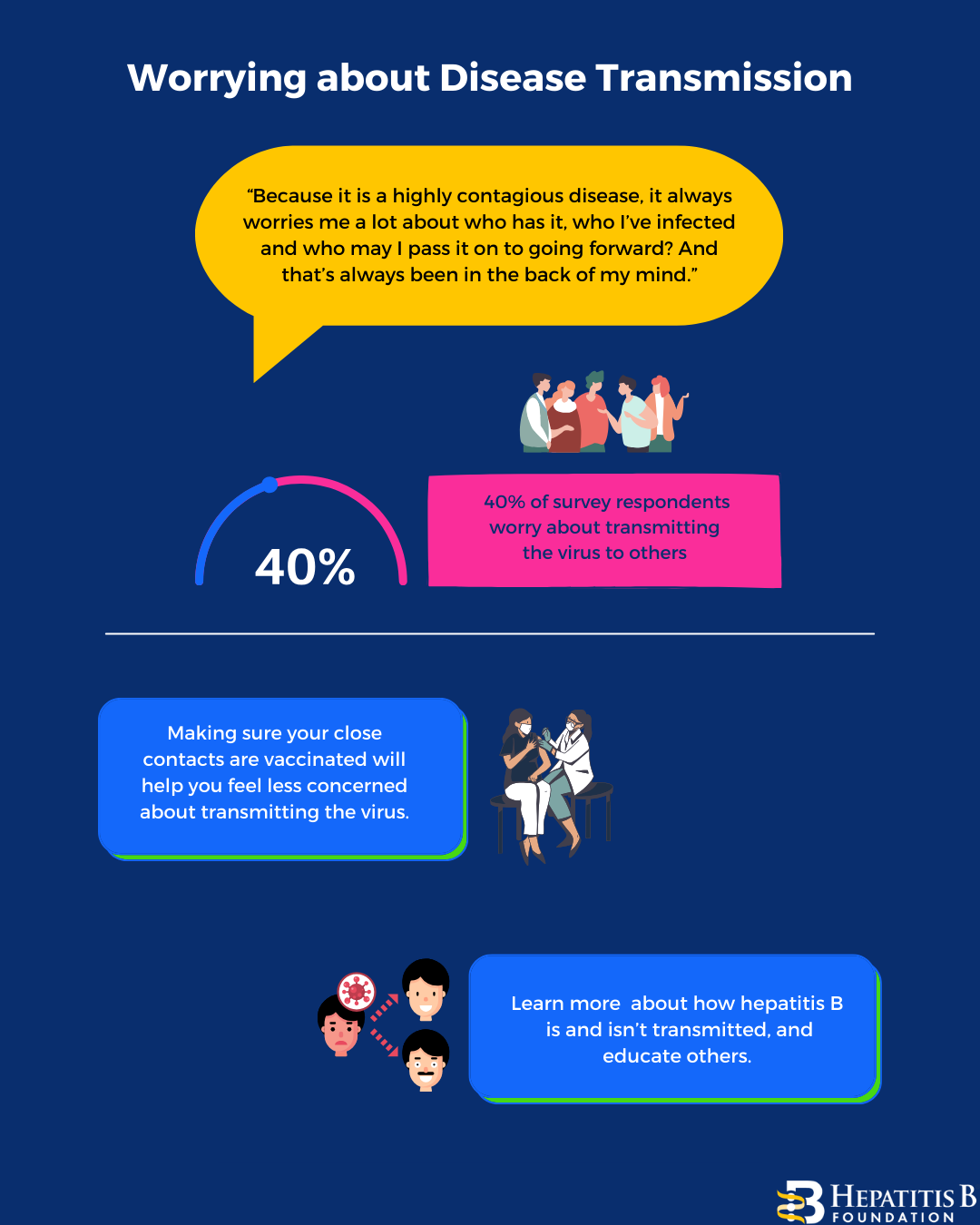 Worrying about Disease Transmission

“Because it is a highly contagious disease, it always worries me a lot about who has it, who I’ve infected and who may I pass it on to going forward? And that’s always been in the back of my mind.”

40%

40% of survey respondents worry about transmitting the virus to others

Making sure your close contacts are vaccinated will help you feel less concerned about transmitting the virus.

Learn more about how hepatitis B is and isn’t transmitted, and educate others.

HEPATITIS B FOUNDATION