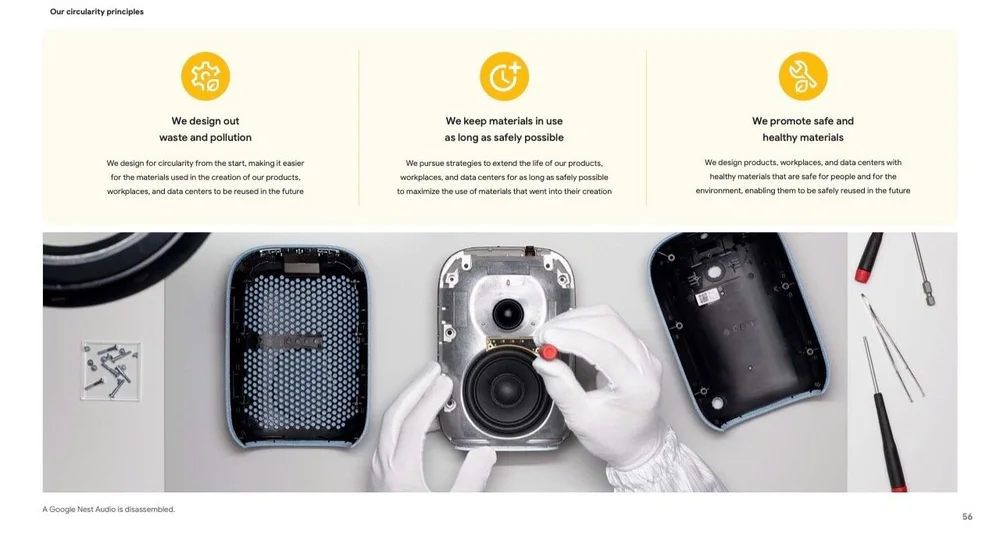 Our circularity principles

We design out waste and pollution

We design for circularity from the start, making it easier for the materials used in the creation of our products, workplaces, and data centers to be reused in the future

We keep materials in use as long as safely possible

We pursue strategies to extend the life of our products, workplaces, and data centers for as long as safely possible to maximize the use of materials that went into their creation

We promote safe and healthy materials

We design products, workplaces, and data centers with healthy materials that are safe for people and for the environment, enabling them to be safely reused in the future

A Google Nest Audio is disassembled.

56