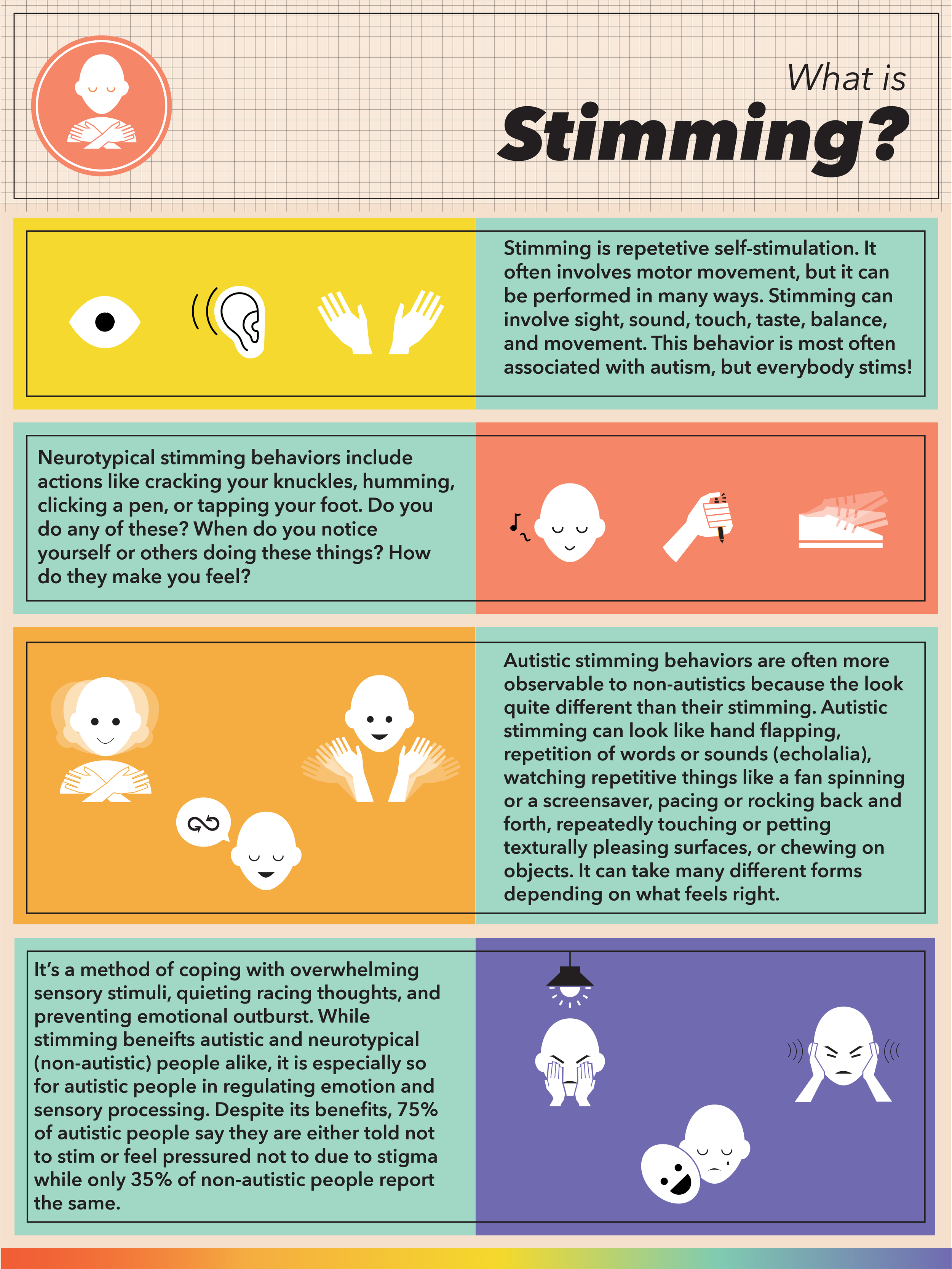 What is
Stimming?

Stimming is repetetive self-stimulation. It often involves motor movement, but it can be performed in many ways. Stimming can involve sight, sound, touch, taste, balance, and movement. This behavior is most often associated with autism, but everybody stims!

Neurotypical stimming behaviors include actions like cracking your knuckles, humming, clicking a pen, or tapping your foot. Do you do any of these? When do you notice yourself or others doing these things? How do they make you feel?

Autistic stimming behaviors are often more observable to non-autistics because the look quite different than their stimming. Autistic stimming can look like hand flapping, repetition of words or sounds (echolalia), watching repetitive things like a fan spinning or a screensaver, pacing or rocking back and forth, repeatedly touching or petting texturally pleasing surfaces, or chewing on objects. It can take many different forms depending on what feels right.

It's a method of coping with overwhelming sensory stimuli, quieting racing thoughts, and preventing emotional outburst. While stimming beneifts autistic and neurotypical (non-autistic) people alike, it is especially so for autistic people in regulating emotion and sensory processing. Despite its benefits, 75% of autistic people say they are either told not to stim or feel pressured not to due to stigma while only 35% of non-autistic people report the same.