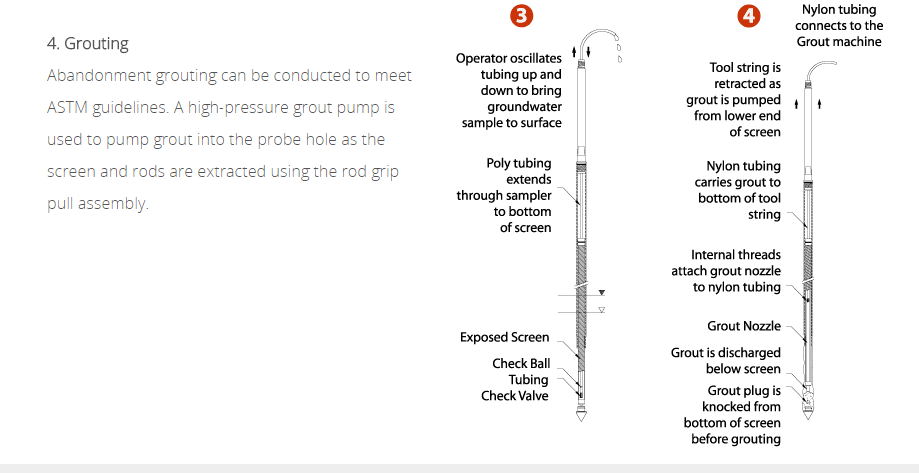 4. Grouting

Abandonment grouting can be conducted to meet ASTM guidelines. A high-pressure grout pump is used to pump grout into the probe hole as the screen and rods are extracted using the rod grip pull assembly.

3

Operator oscillates tubing up and down to bring groundwater sample to surface

Poly tubing extends through sampler to bottom of screen

Exposed Screen

Check Ball Tubing Check Valve

4

Nylon tubing connects to the Grout machine

Tool string is retracted as grout is pumped from lower end of screen

Nylon tubing carries grout to bottom of tool string

Internal threads attach grout nozzle to nylon tubing

Grout Nozzle

Grout is discharged below screen

Grout plug is knocked from bottom of screen before grouting