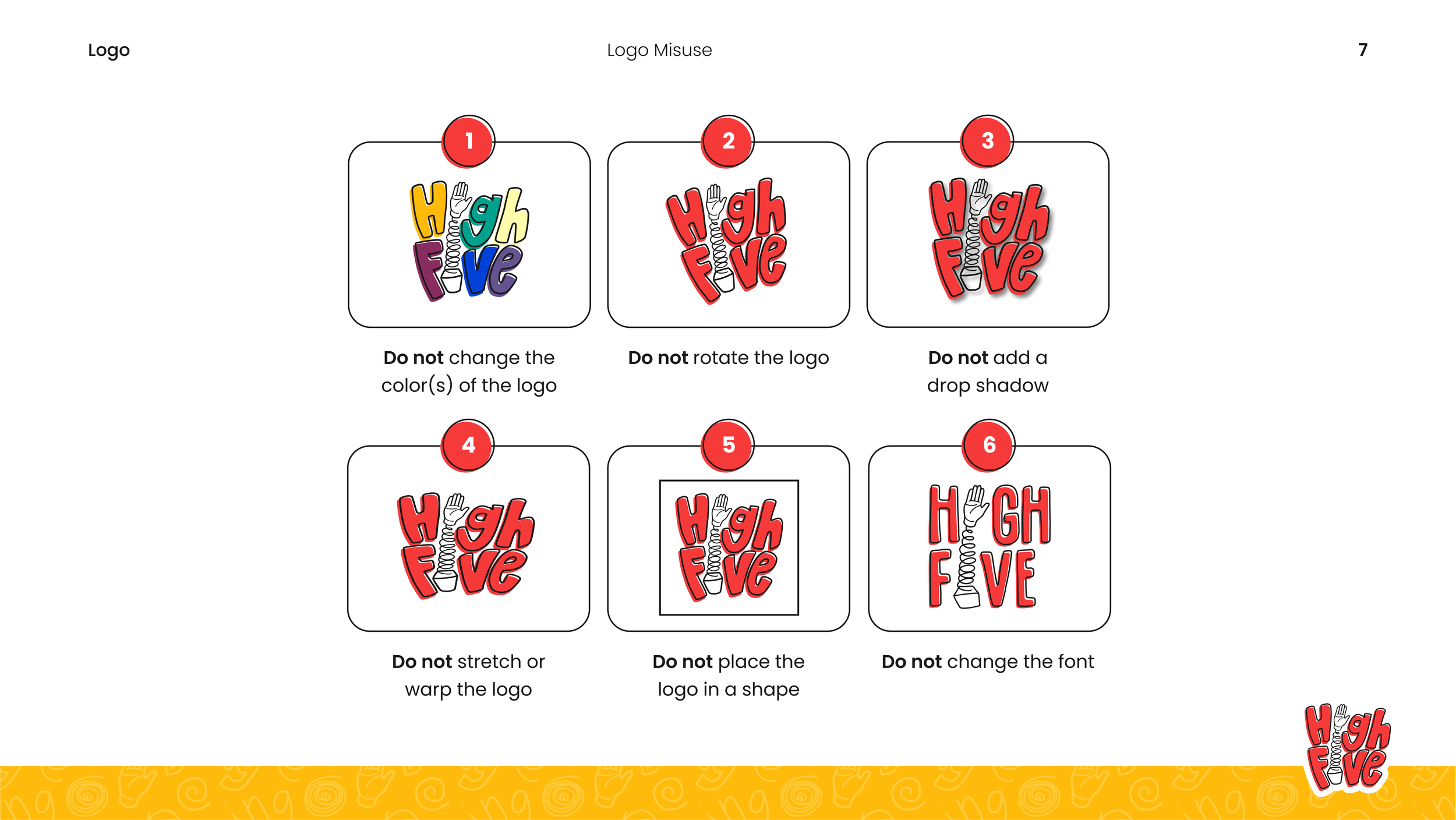 Logo

Logo Misuse

7

1

High Five

Do not change the color(s) of the logo

2

High Five

Do not rotate the logo

3

High Five

Do not add a drop shadow

4

High Five

Do not stretch or warp the logo

5

High Five

Do not place the logo in a shape

6

HIGH FIVE

Do not change the font

High Five