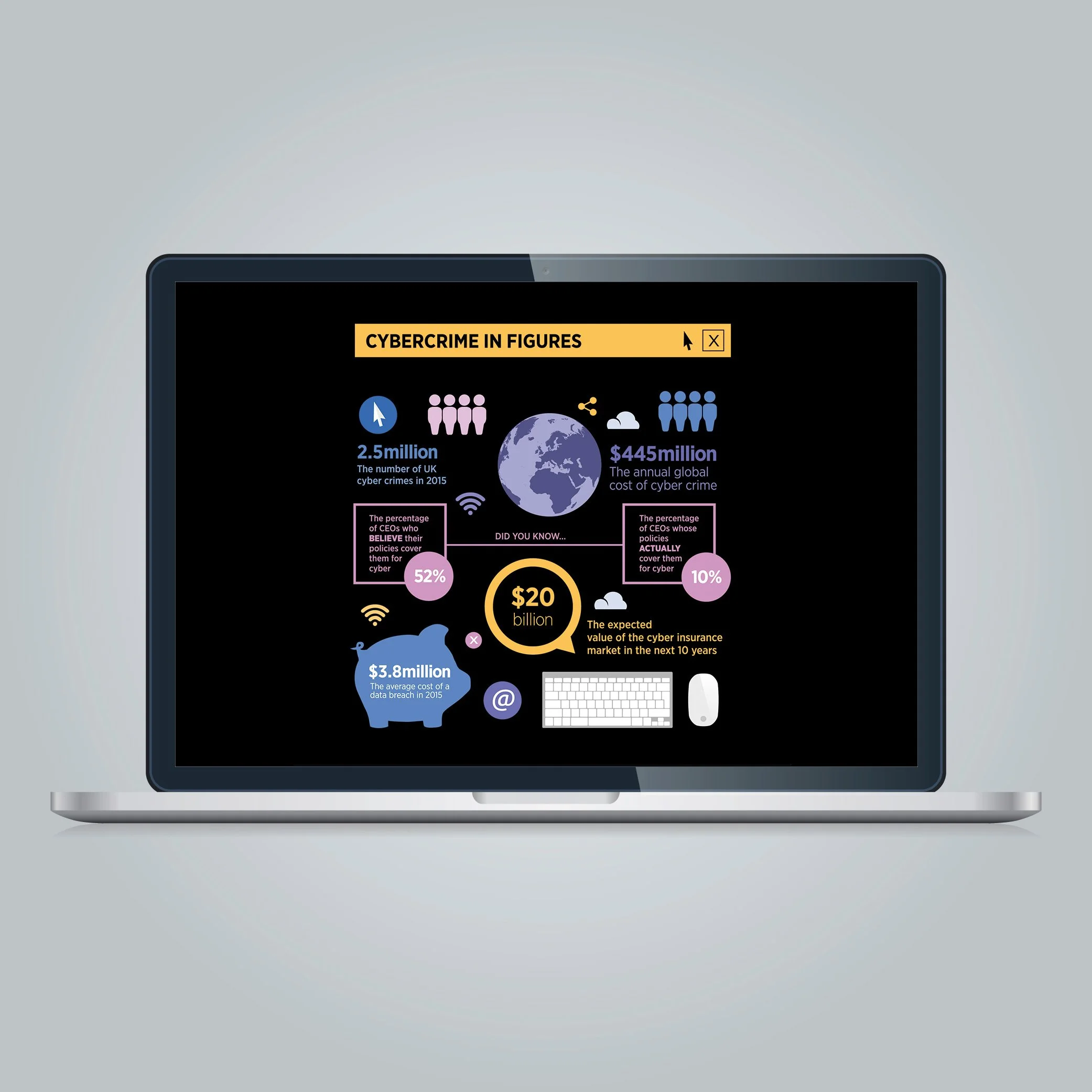 CYBERCRIME IN FIGURES

X

2.5million
The number of UK cyber crimes in 2015

$445million
The annual global cost of cyber crime

The percentage of CEOs who BELIEVE their policies cover them for cyber

52%

DID YOU KNOW...

The percentage of CEOs whose policies ACTUALLY cover them for cyber

10%

$20 billion

The expected value of the cyber insurance market in the next 10 years

$3.8million
The average cost of a data breach in 2015

@