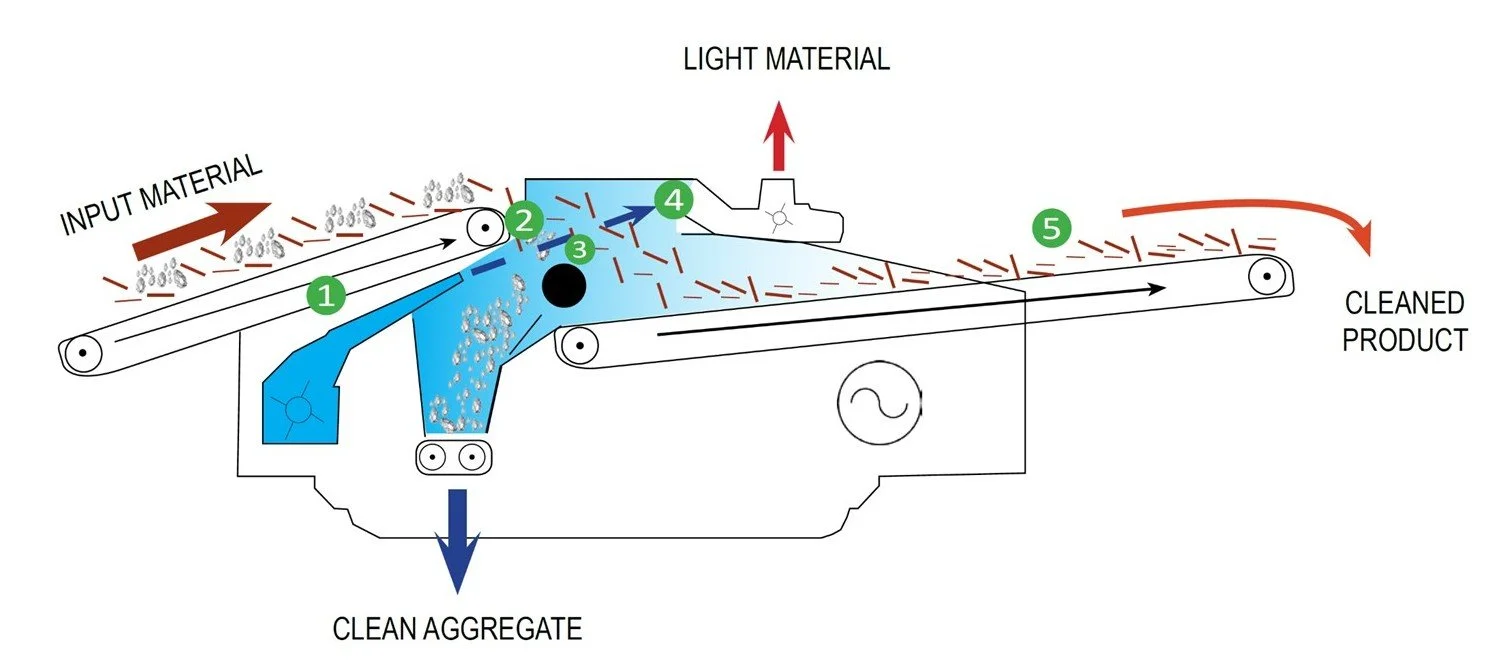 LIGHT MATERIAL

INPUT MATERIAL

1

2

3

4

5

CLEANED PRODUCT

CLEAN AGGREGATE