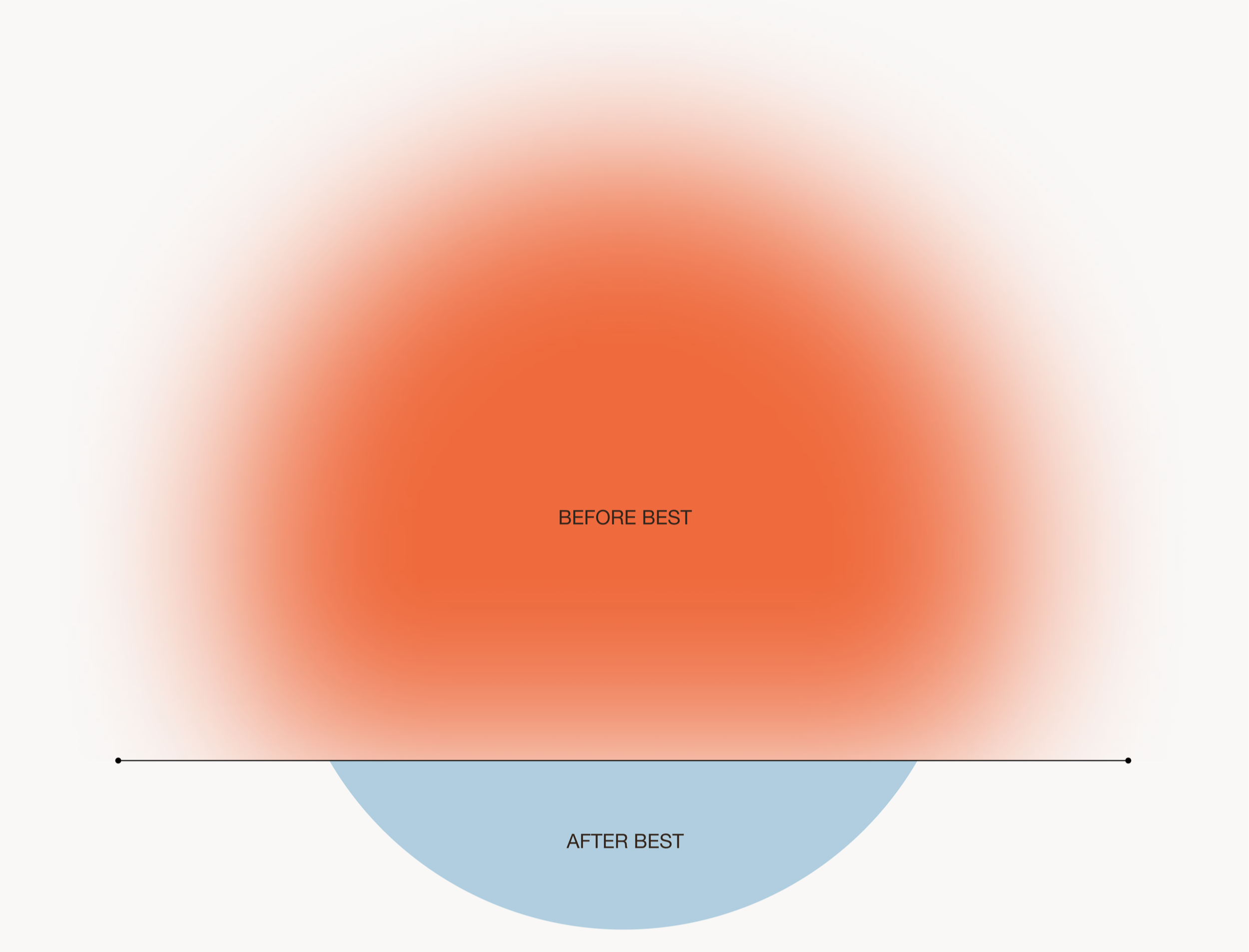 BEFORE BEST

AFTER BEST