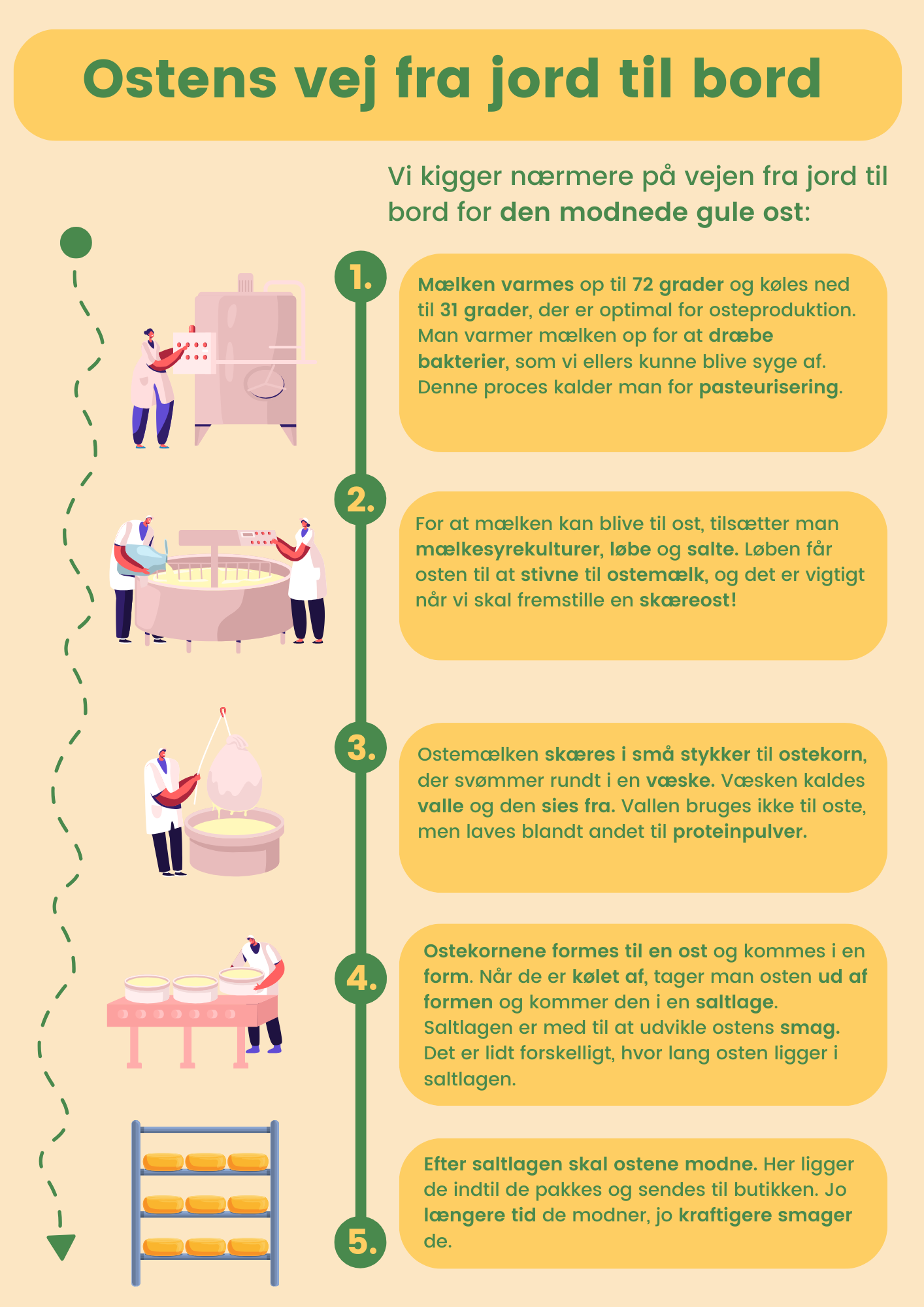 Ostens vej fra jord til bord

Vi kigger nærmere på vejen fra jord til bord for den modnede gule ost:

1.

Mælken varmes op til 72 grader og køles ned til 31 grader, der er optimal for osteproduktion. Man varmer mælken op for at dræbe bakterier, som vi ellers kunne blive syge af. Denne proces kalder man for pasteurisering.

2.

For at mælken kan blive til ost, tilsætter man mælkesyrekulturer, løbe og salte. Løben får osten til at stivne til ostemælk, og det er vigtigt når vi skal fremstille en skæreost!

3.

Ostemælken skæres i små stykker til ostekorn, der svømmer rundt i en væske. Væsken kaldes valle og den sies fra. Vallen bruges ikke til oste, men laves blandt andet til proteinpulver.

4.

Ostekornene formes til en ost og kommes i en form. Når de er kølet af, tager man osten ud af formen og kommer den i en saltlage. Saltlagen er med til at udvikle ostens smag. Det er lidt forskelligt, hvor lang osten ligger i saltlagen.

5.

Efter saltlagen skal ostene modne. Her ligger de indtil de pakkes og sendes til butikken. Jo længere tid de modner, jo kraftigere smager de.