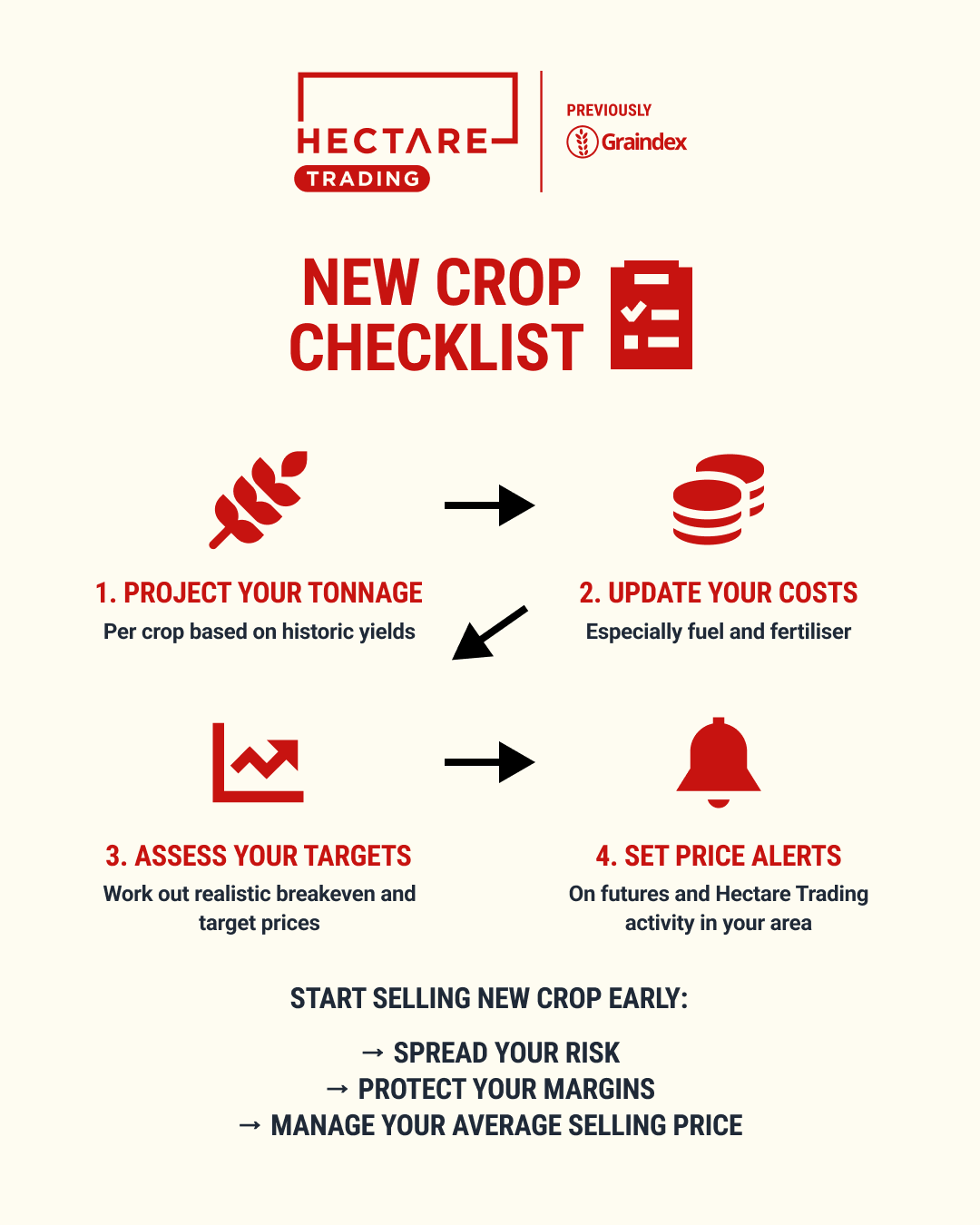 HECTARE TRADING

PREVIOUSLY
Graindex

NEW CROP CHECKLIST

1. PROJECT YOUR TONNAGE
Per crop based on historic yields

2. UPDATE YOUR COSTS
Especially fuel and fertiliser

3. ASSESS YOUR TARGETS
Work out realistic breakeven and target prices

4. SET PRICE ALERTS
On futures and Hectare Trading activity in your area

START SELLING NEW CROP EARLY:

→ SPREAD YOUR RISK
→ PROTECT YOUR MARGINS
→ MANAGE YOUR AVERAGE SELLING PRICE