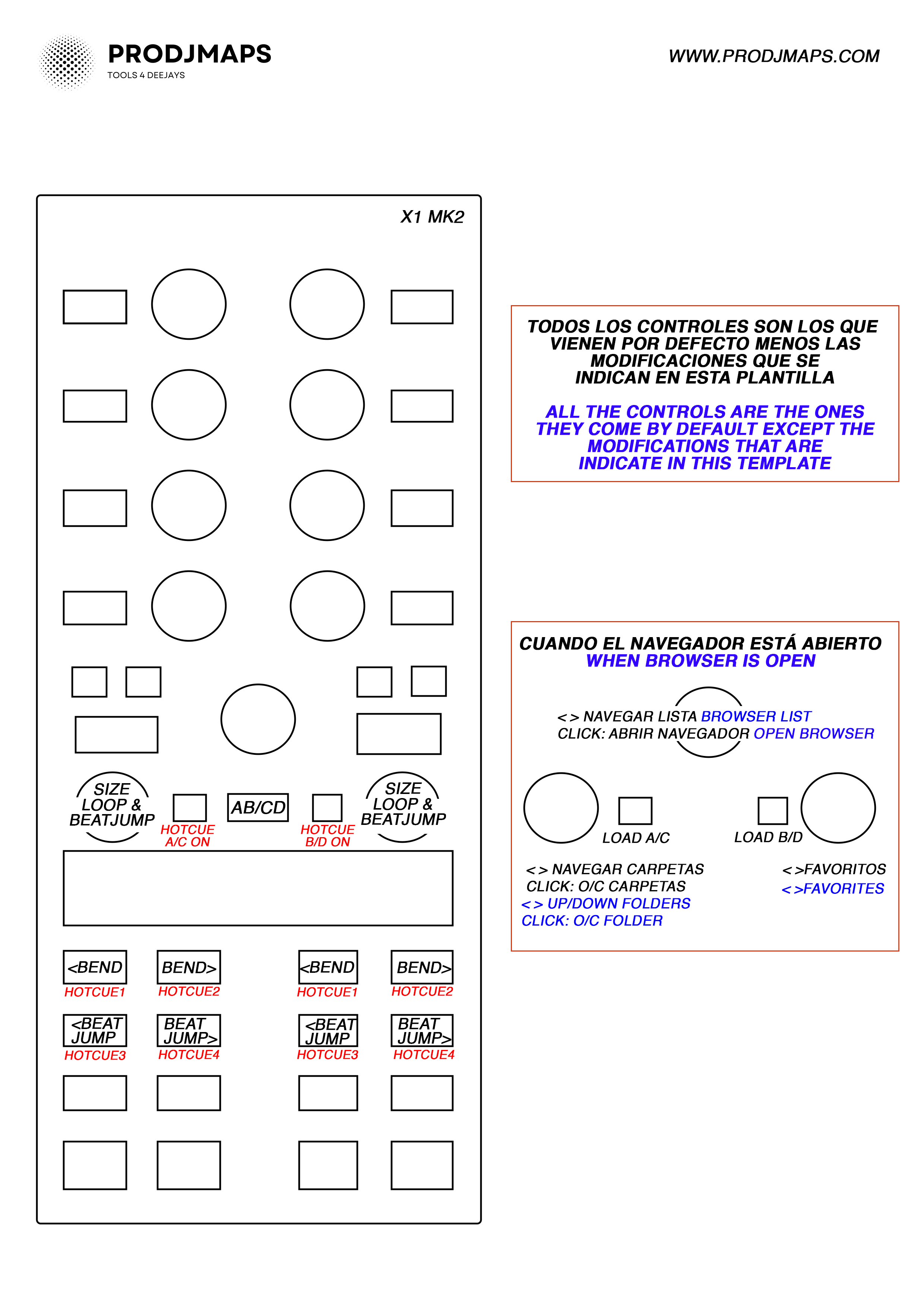 PRODJMAPS
TOOLS 4 DEEJAYS

WWW.PRODJMAPS.COM

X1 MK2

SIZE LOOP & BEATJUMP

HOTCUE A/C ON

AB/CD

HOTCUE B/D ON

SIZE LOOP & BEATJUMP

<BEND
HOTCUE1

BEND>
HOTCUE2

<BEND
HOTCUE1

BEND>
HOTCUE2

<BEAT JUMP
HOTCUE3

BEAT JUMP>
HOTCUE4

<BEAT JUMP
HOTCUE3

BEAT JUMP>
HOTCUE4

TODOS LOS CONTROLES SON LOS QUE VIENEN POR DEFECTO MENOS LAS MODIFICACIONES QUE SE INDICAN EN ESTA PLANTILLA

ALL THE CONTROLS ARE THE ONES THEY COME BY DEFAULT EXCEPT THE MODIFICATIONS THAT ARE INDICATE IN THIS TEMPLATE

CUANDO EL NAVEGADOR ESTÁ ABIERTO
WHEN BROWSER IS OPEN

< > NAVEGAR LISTA BROWSER LIST
CLICK: ABRIR NAVEGADOR OPEN BROWSER

LOAD A/C

LOAD B/D

< > NAVEGAR CARPETAS
CLICK: O/C CARPETAS
< > UP/DOWN FOLDERS
CLICK: O/C FOLDER

< >FAVORITOS
< >FAVORITES