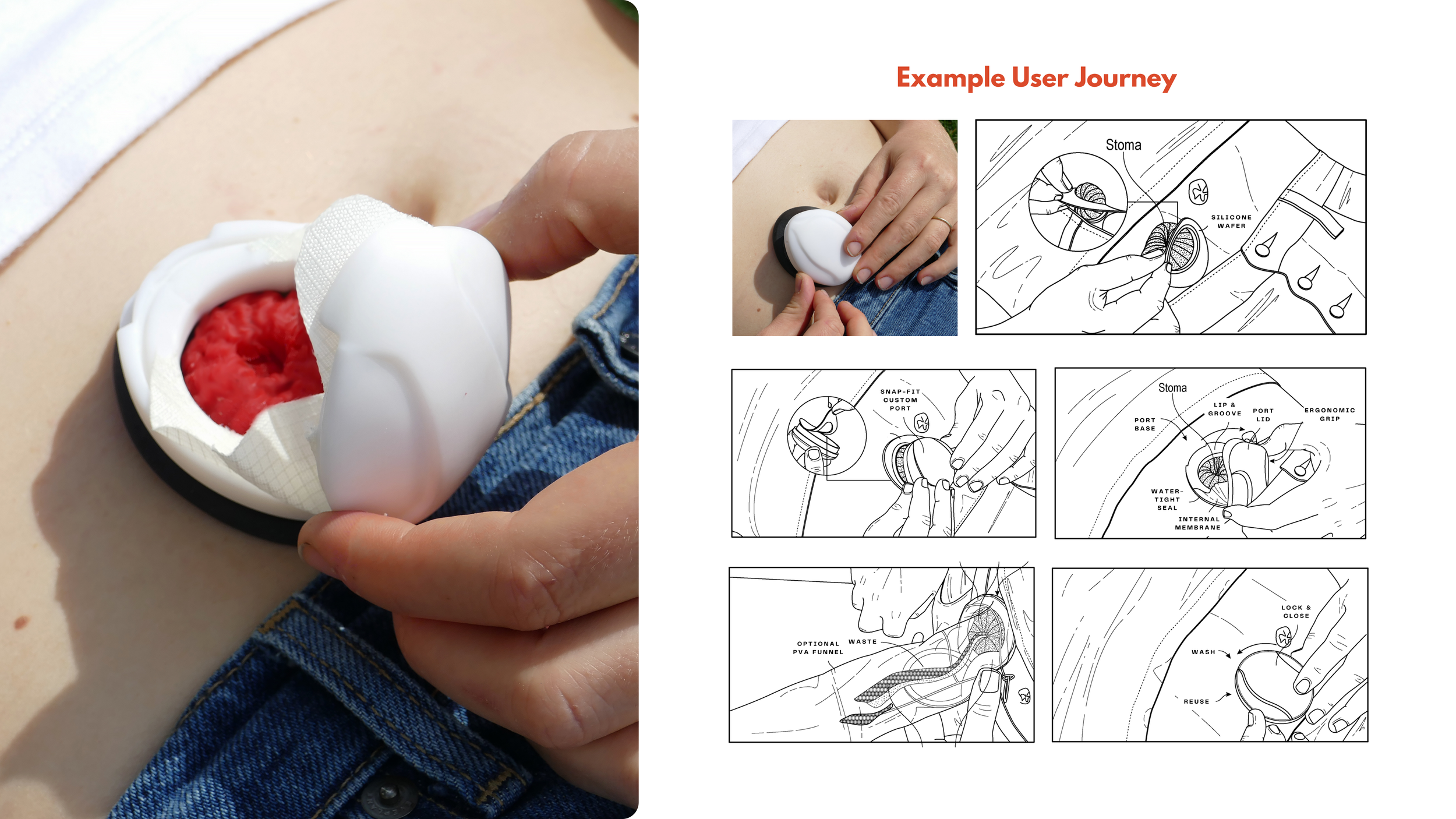 Example User Journey

Stoma

SILICONE WAFER

SNAP-FIT CUSTOM PORT

Stoma

PORT BASE

LIP & GROOVE

PORT LID

ERGONOMIC GRIP

WATER-TIGHT SEAL

INTERNAL MEMBRANE

OPTIONAL PVA FUNNEL

WASTE

LOCK & CLOSE

WASH

REUSE