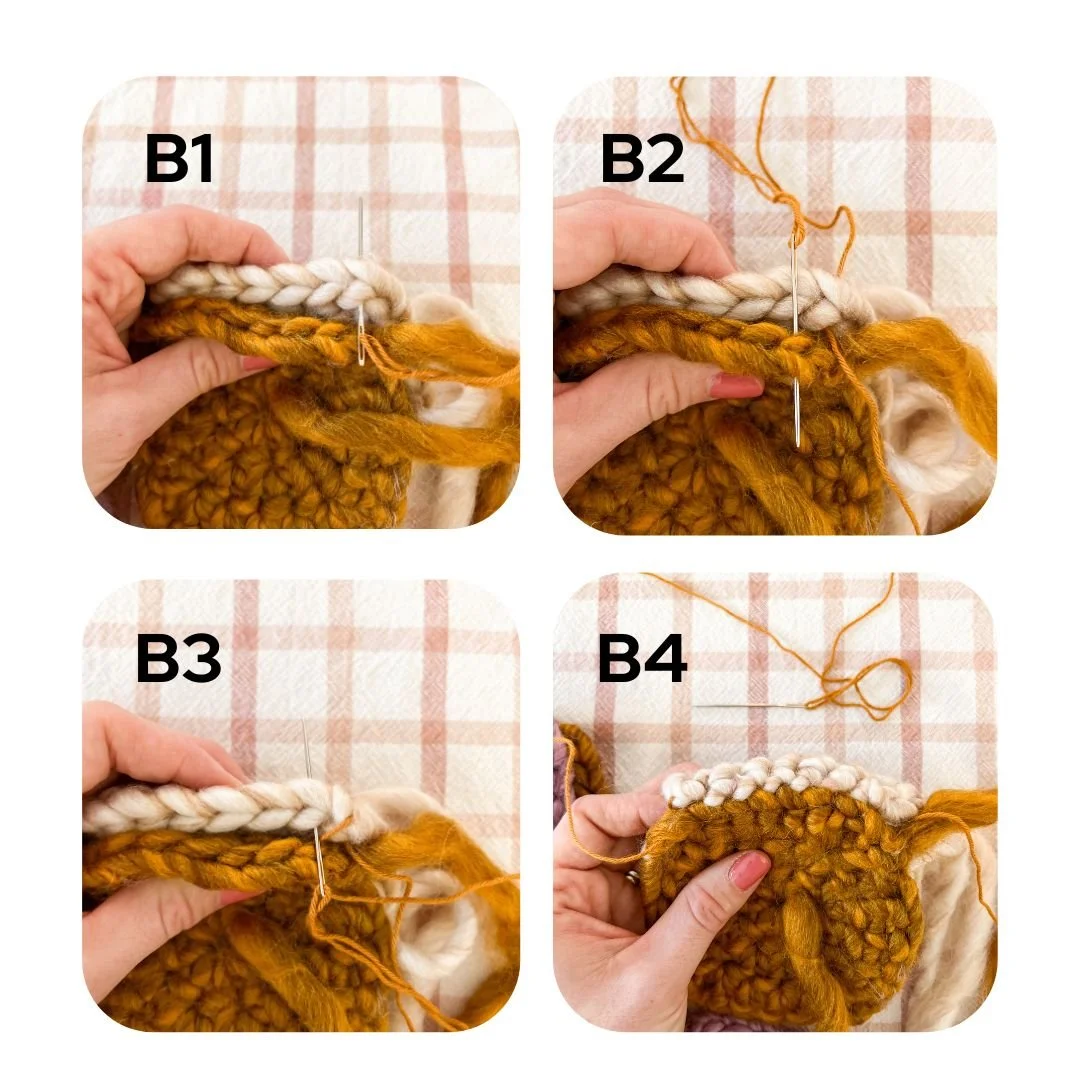 B1

B2

B3

B4