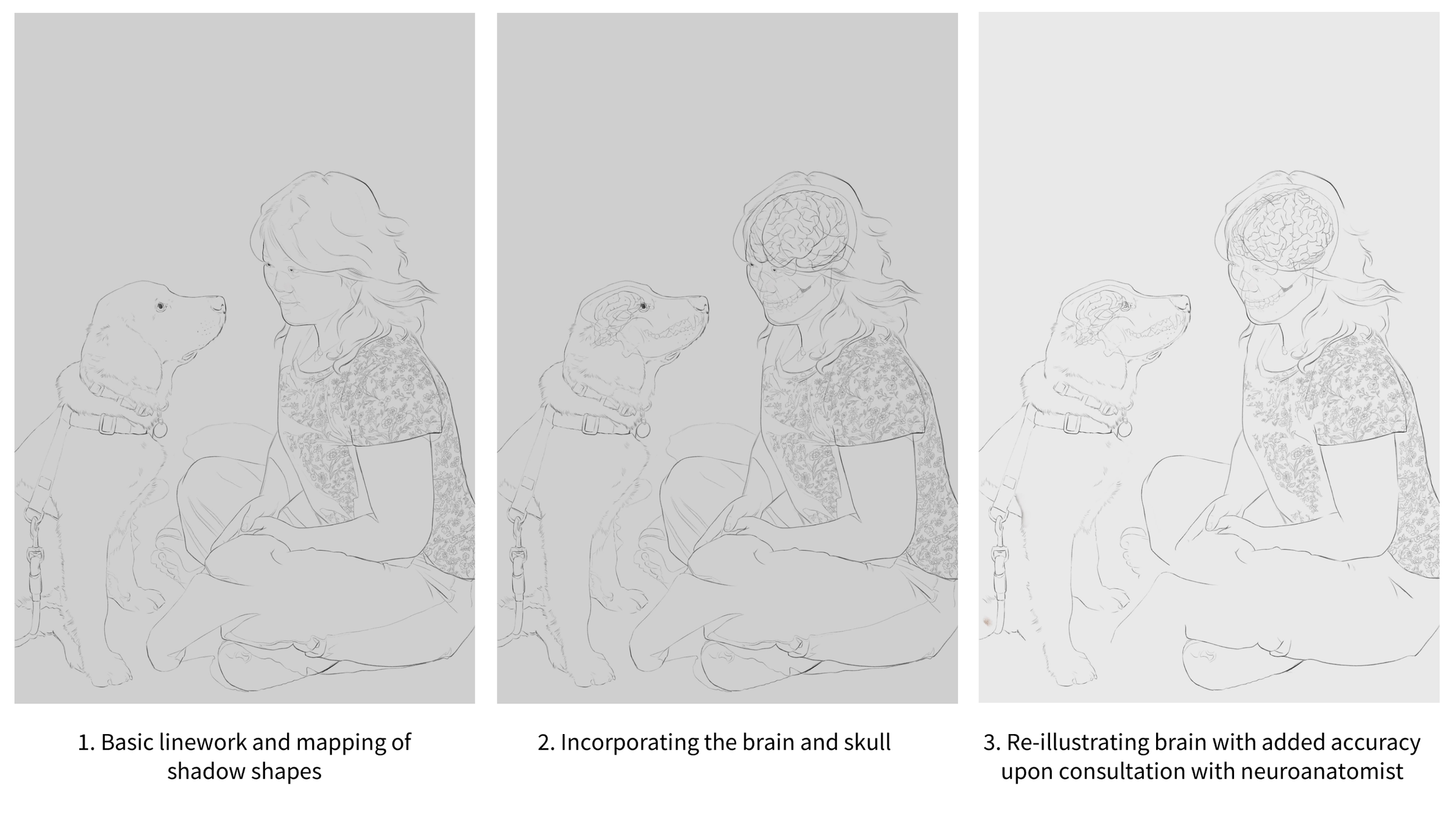 1. Basic linework and mapping of shadow shapes

2. Incorporating the brain and skull

3. Re-illustrating brain with added accuracy upon consultation with neuroanatomist