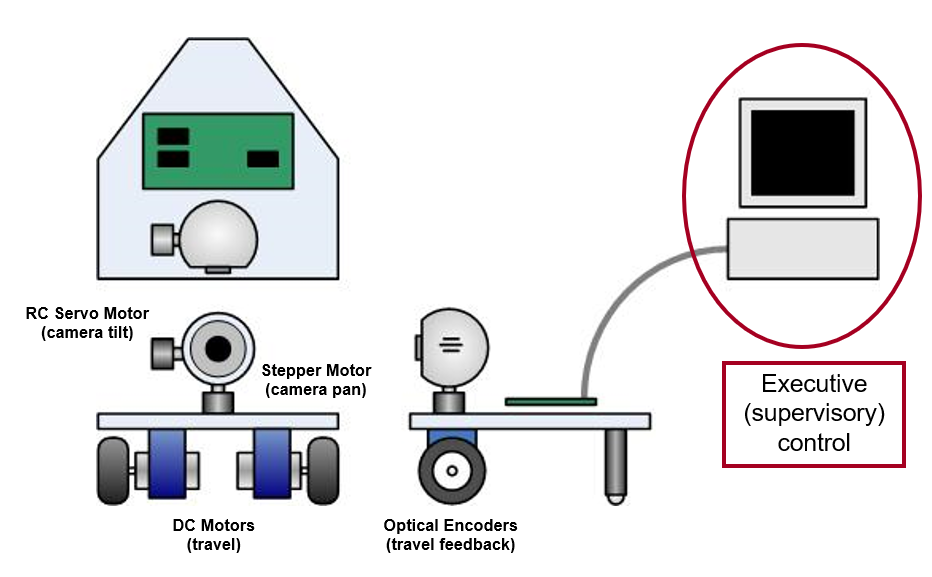 RC Servo Motor
(camera tilt)

Stepper Motor
(camera pan)

DC Motors
(travel)

Optical Encoders
(travel feedback)

Executive
(supervisory)
control