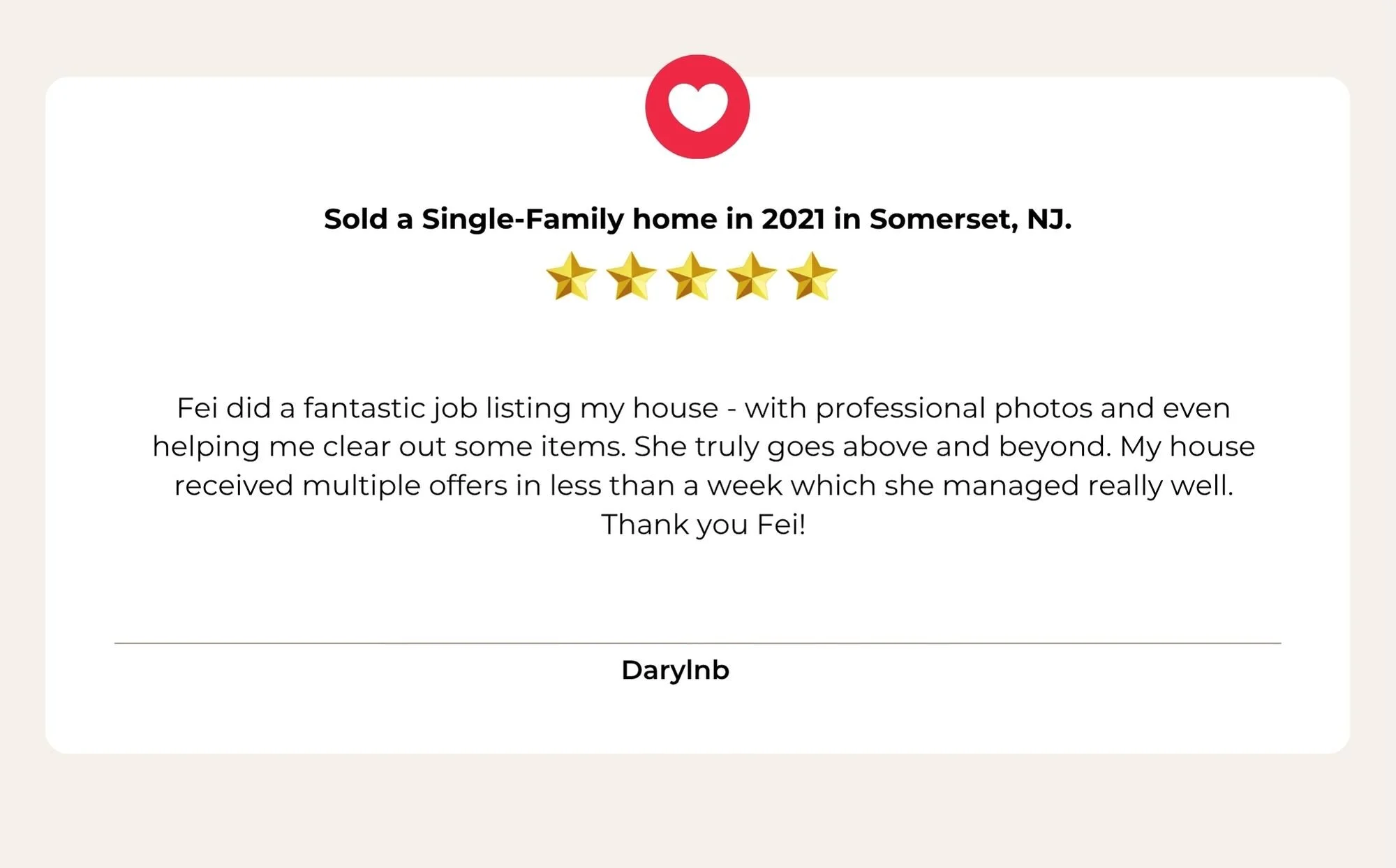 Sold a Single-Family home in 2021 in Somerset, NJ.

Fei did a fantastic job listing my house - with professional photos and even helping me clear out some items. She truly goes above and beyond. My house received multiple offers in less than a week which she managed really well. Thank you Fei!

Darylnb