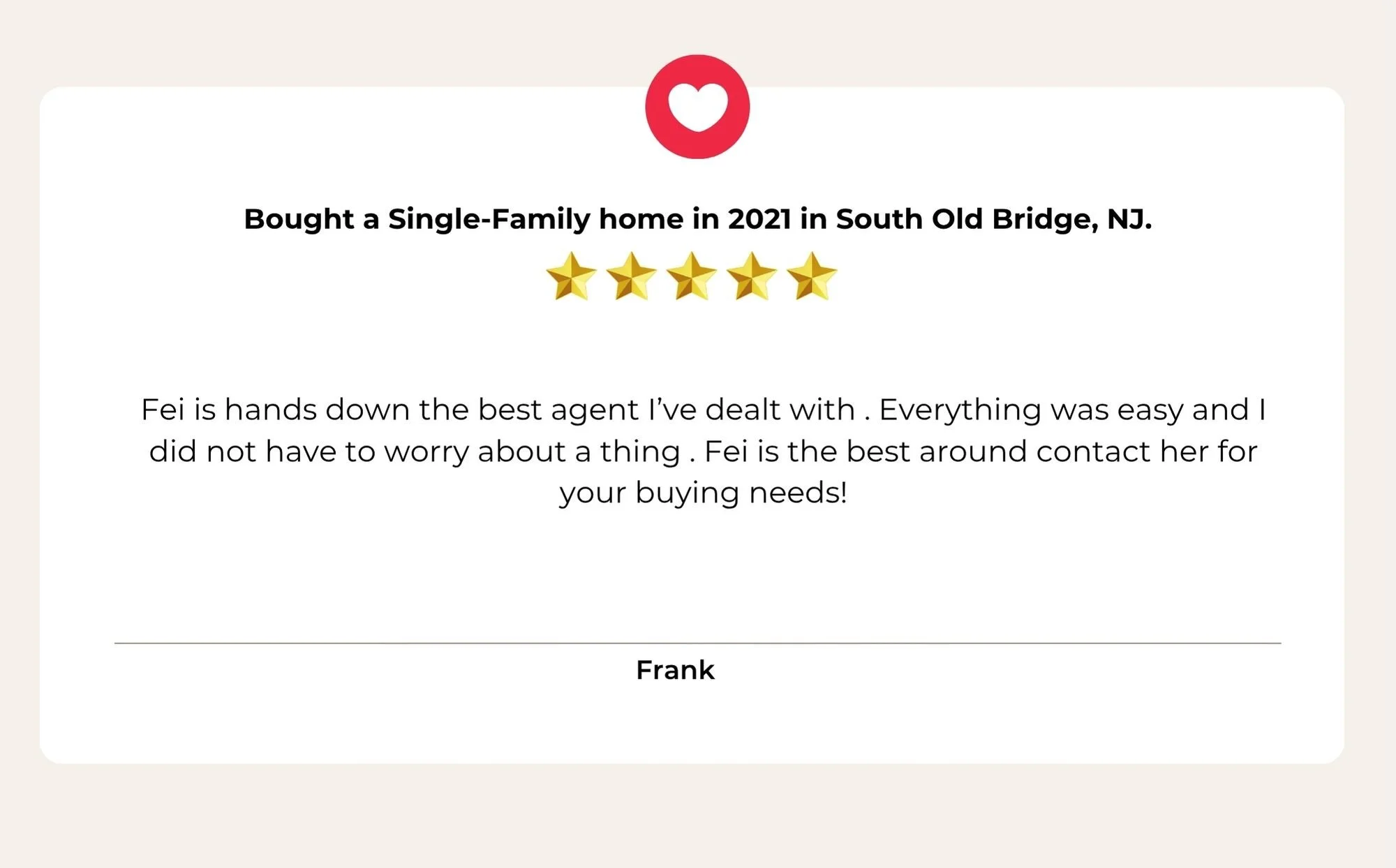 Bought a Single-Family home in 2021 in South Old Bridge, NJ.

Fei is hands down the best agent I've dealt with . Everything was easy and I did not have to worry about a thing . Fei is the best around contact her for your buying needs!

Frank