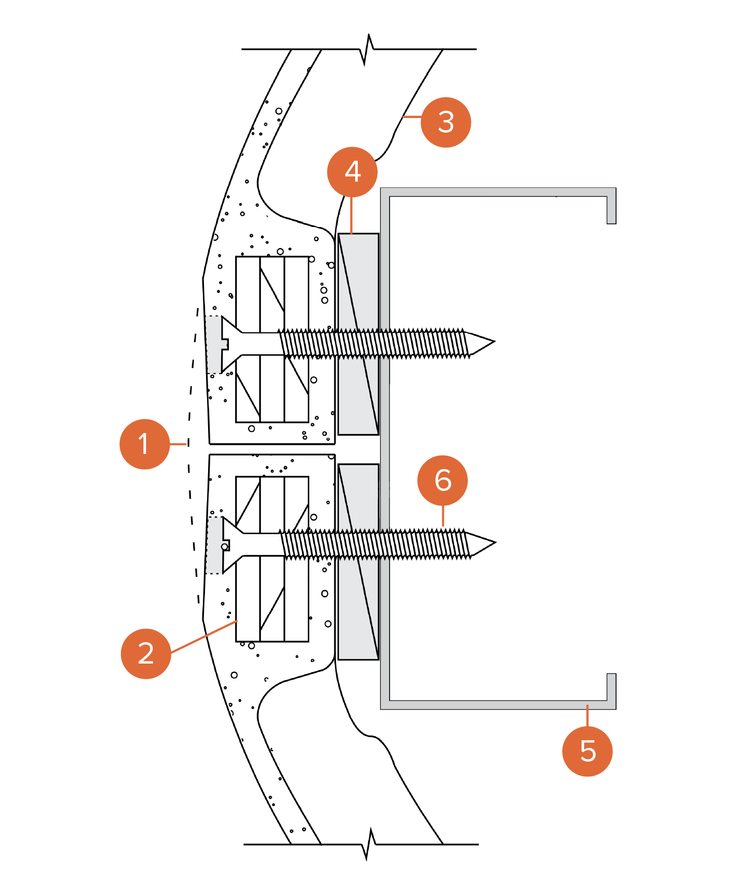 3
4
1
6
2
5