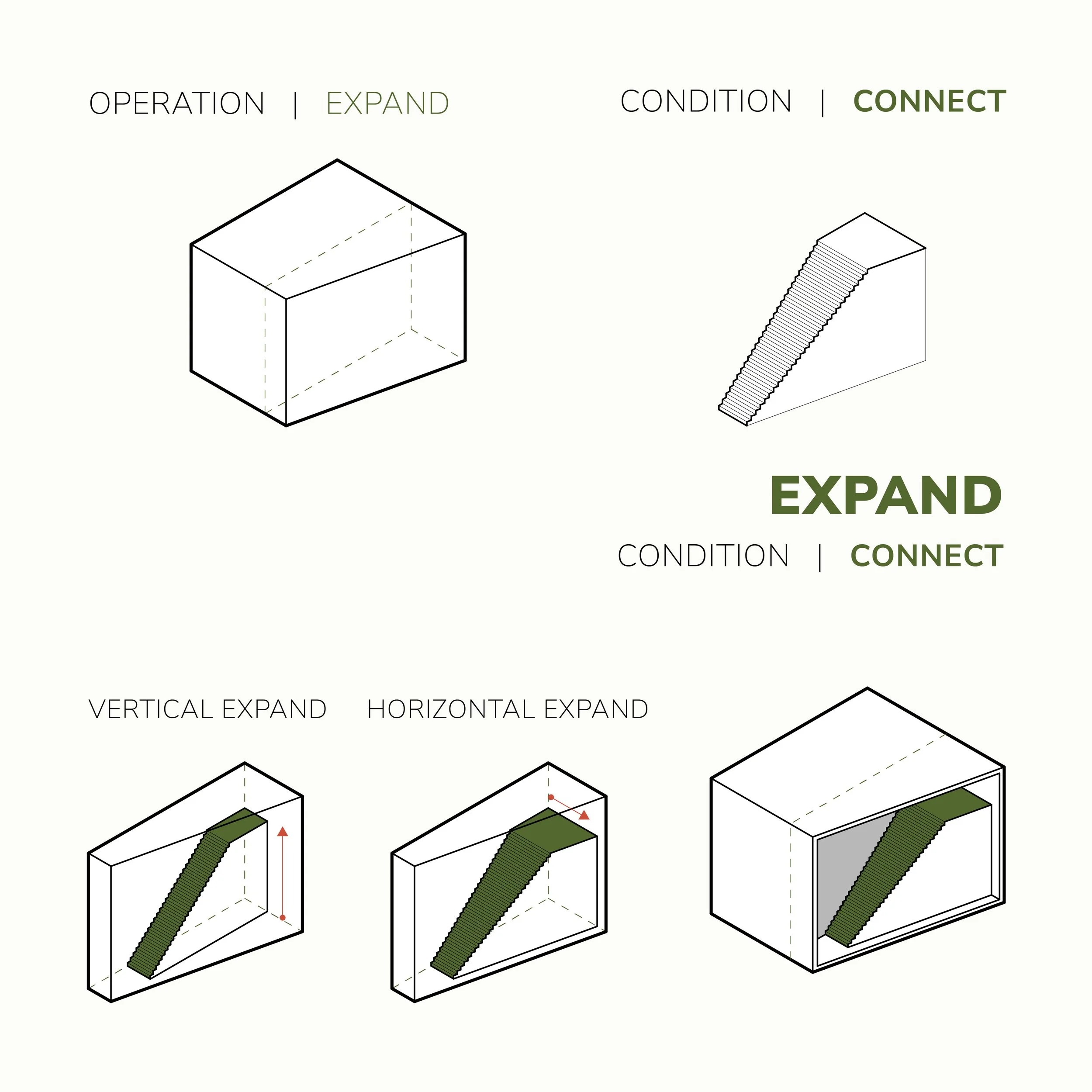 OPERATION | EXPAND

CONDITION | CONNECT

EXPAND

CONDITION | CONNECT

VERTICAL EXPAND

HORIZONTAL EXPAND