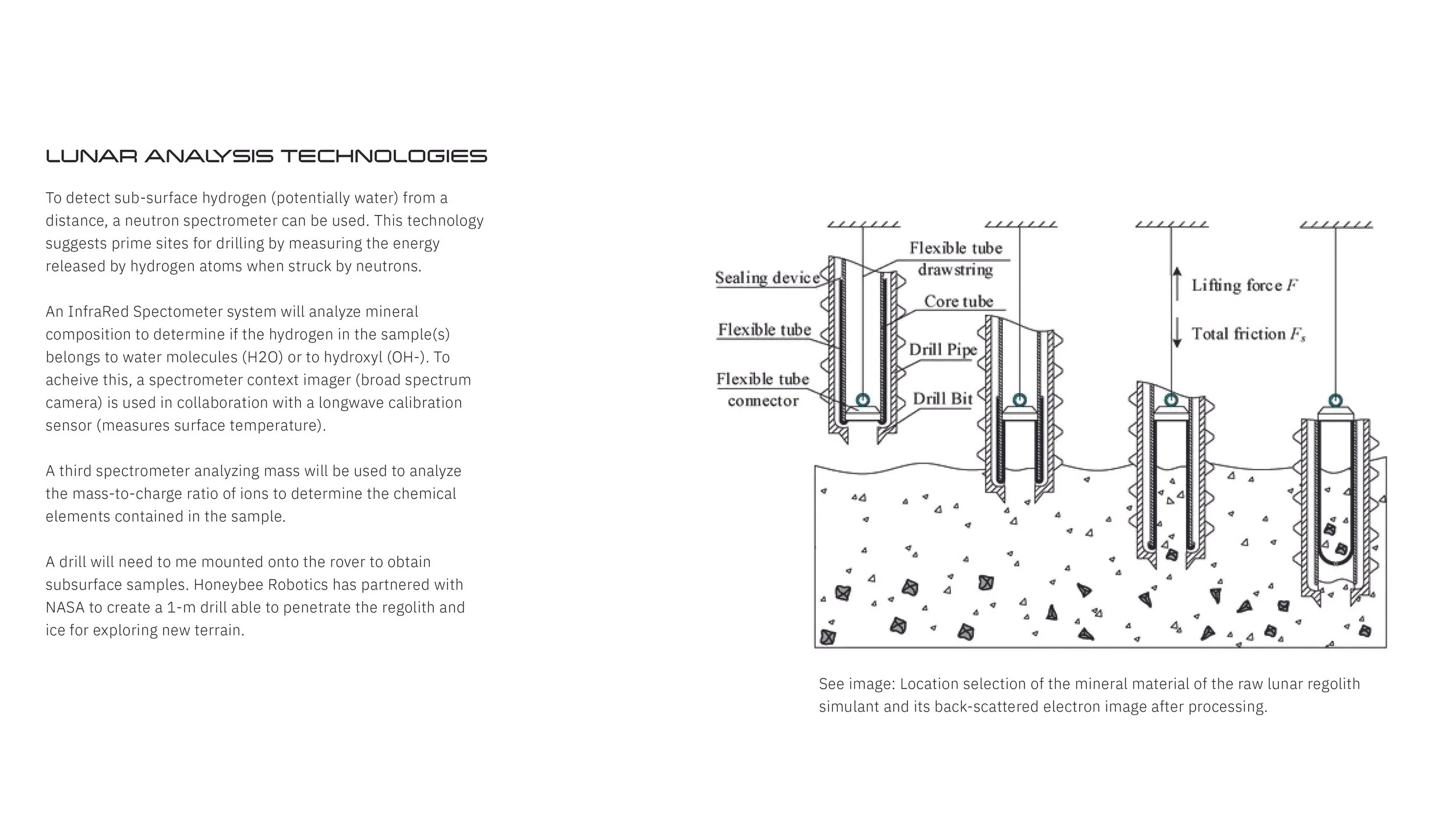 LUNAR ANALYSIS TECHNOLOGIES

To detect sub-surface hydrogen (potentially water) from a distance, a neutron spectrometer can be used. This technology suggests prime sites for drilling by measuring the energy released by hydrogen atoms when struck by neutrons.

An InfraRed Spectometer system will analyze mineral composition to determine if the hydrogen in the sample(s) belongs to water molecules (H2O) or to hydroxyl (OH-). To acheive this, a spectrometer context imager (broad spectrum camera) is used in collaboration with a longwave calibration sensor (measures surface temperature).

A third spectrometer analyzing mass will be used to analyze the mass-to-charge ratio of ions to determine the chemical elements contained in the sample.

A drill will need to me mounted onto the rover to obtain subsurface samples. Honeybee Robotics has partnered with NASA to create a 1-m drill able to penetrate the regolith and ice for exploring new terrain.

Sealing device
Flexible tube
Flexible tube connector
Flexible tube drawstring
Core tube
Drill Pipe
Drill Bit
Lifting force $F$
Total friction $F_s$

See image: Location selection of the mineral material of the raw lunar regolith simulant and its back-scattered electron image after processing.