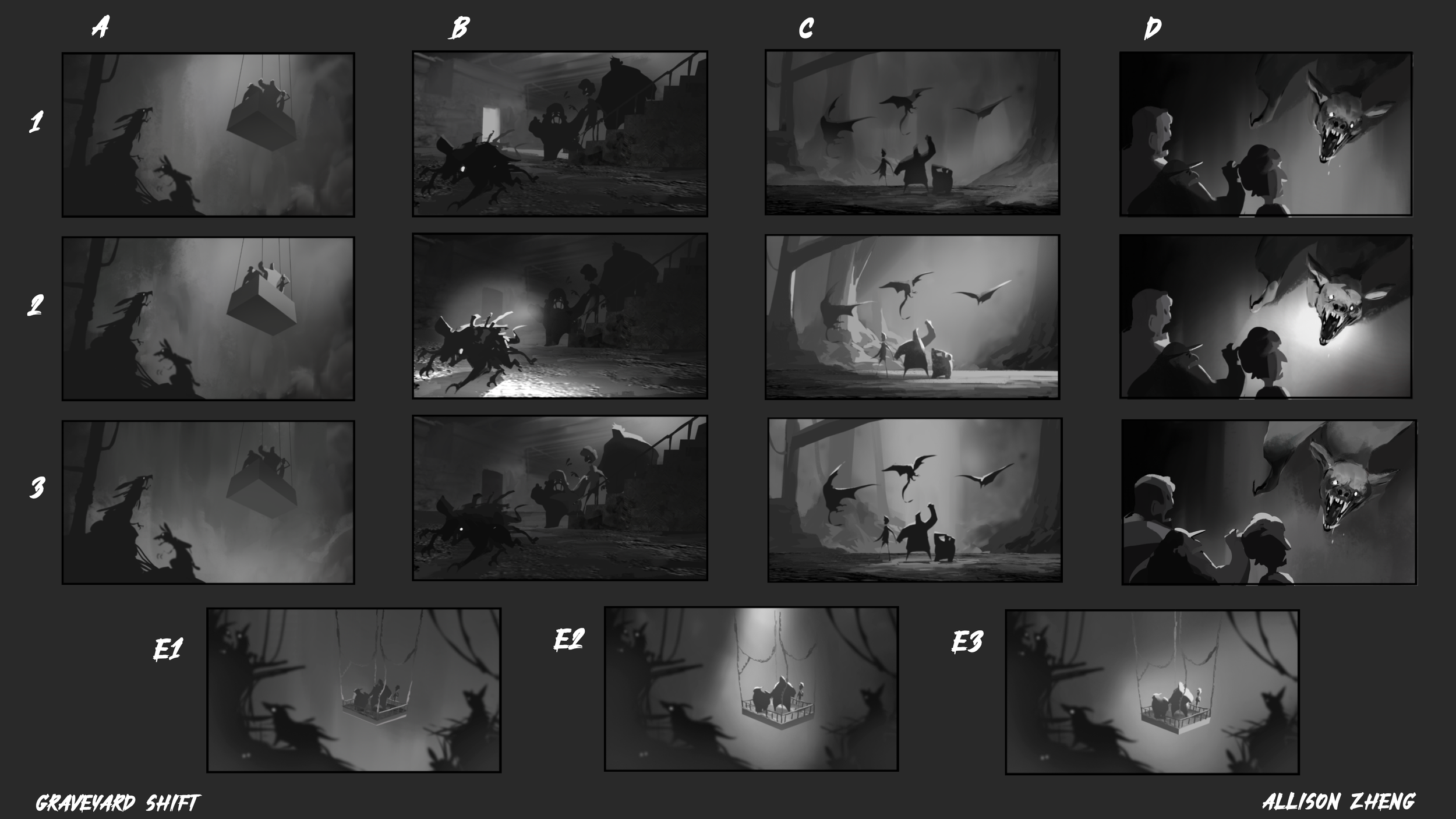 A
B
C
D
1
2
3
E1
E2
E3
GRAVEYARD SHIFT
ALLISON ZHENG