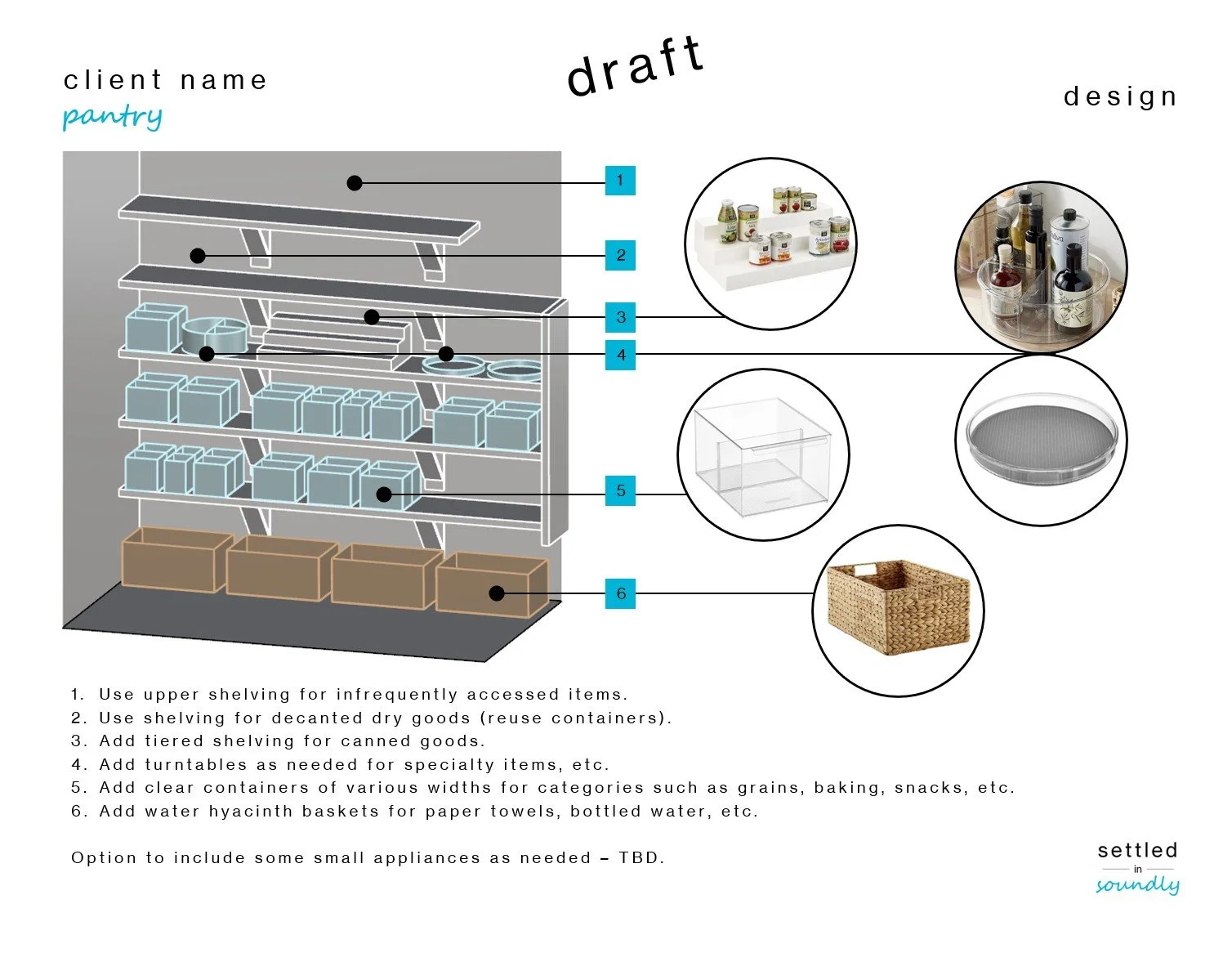 client name
pantry

draft

design

1
2
3
4
5
6

1. Use upper shelving for infrequently accessed items.
2. Use shelving for decanted dry goods (reuse containers).
3. Add tiered shelving for canned goods.
4. Add turntables as needed for specialty items, etc.
5. Add clear containers of various widths for categories such as grains, baking, snacks, etc.
6. Add water hyacinth baskets for paper towels, bottled water, etc.

Option to include some small appliances as needed – TBD.

settled
in
soundly