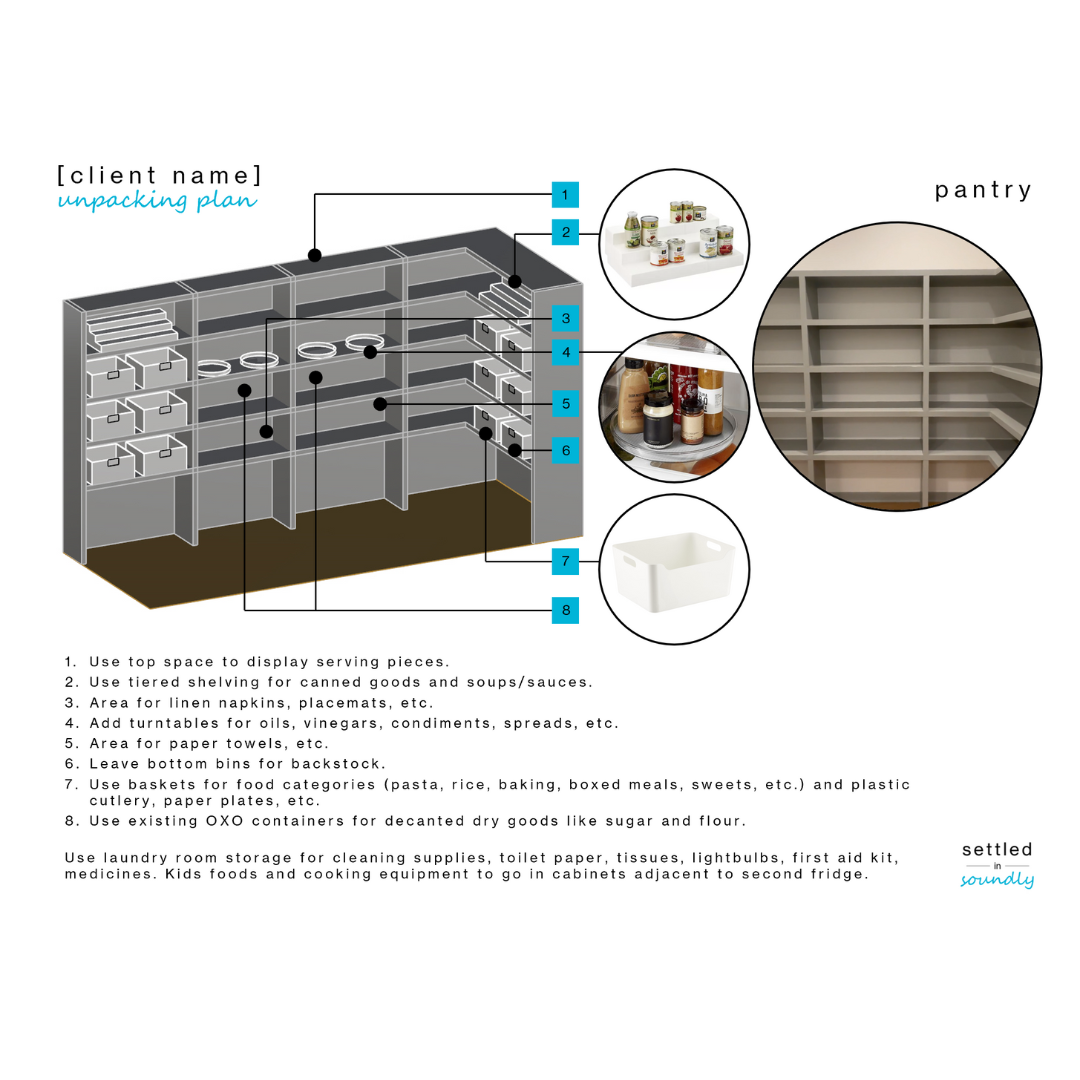 [client name]
unpacking plan

pantry

1
2
3
4
5
6
7
8

1. Use top space to display serving pieces.
2. Use tiered shelving for canned goods and soups/sauces.
3. Area for linen napkins, placemats, etc.
4. Add turntables for oils, vinegars, condiments, spreads, etc.
5. Area for paper towels, etc.
6. Leave bottom bins for backstock.
7. Use baskets for food categories (pasta, rice, baking, boxed meals, sweets, etc.) and plastic cutlery, paper plates, etc.
8. Use existing OXO containers for decanted dry goods like sugar and flour.

Use laundry room storage for cleaning supplies, toilet paper, tissues, lightbulbs, first aid kit, medicines. Kids foods and cooking equipment to go in cabinets adjacent to second fridge.

settled
in
soundly