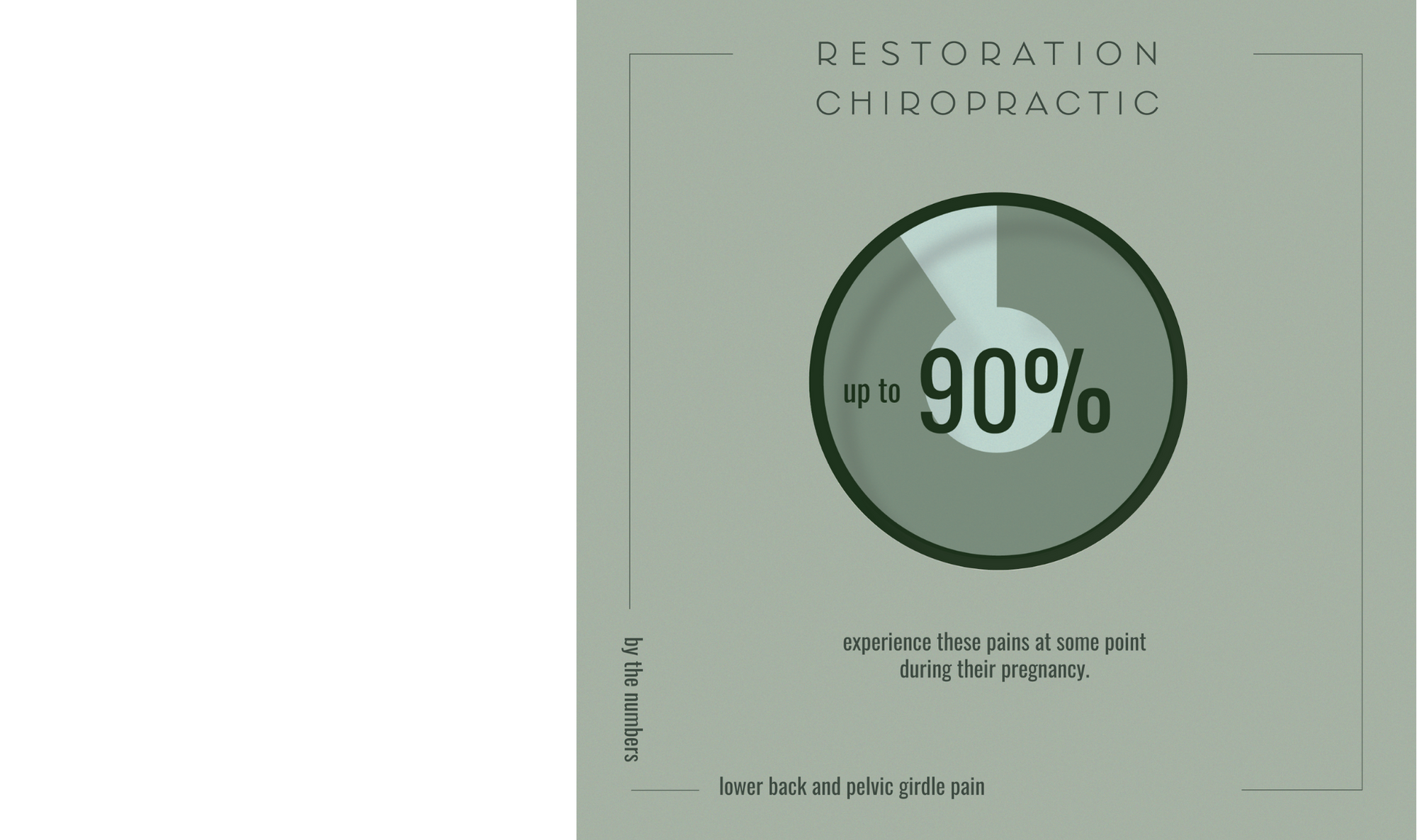 RESTORATION CHIROPRACTIC

up to 90%

experience these pains at some point during their pregnancy.

by the numbers

lower back and pelvic girdle pain