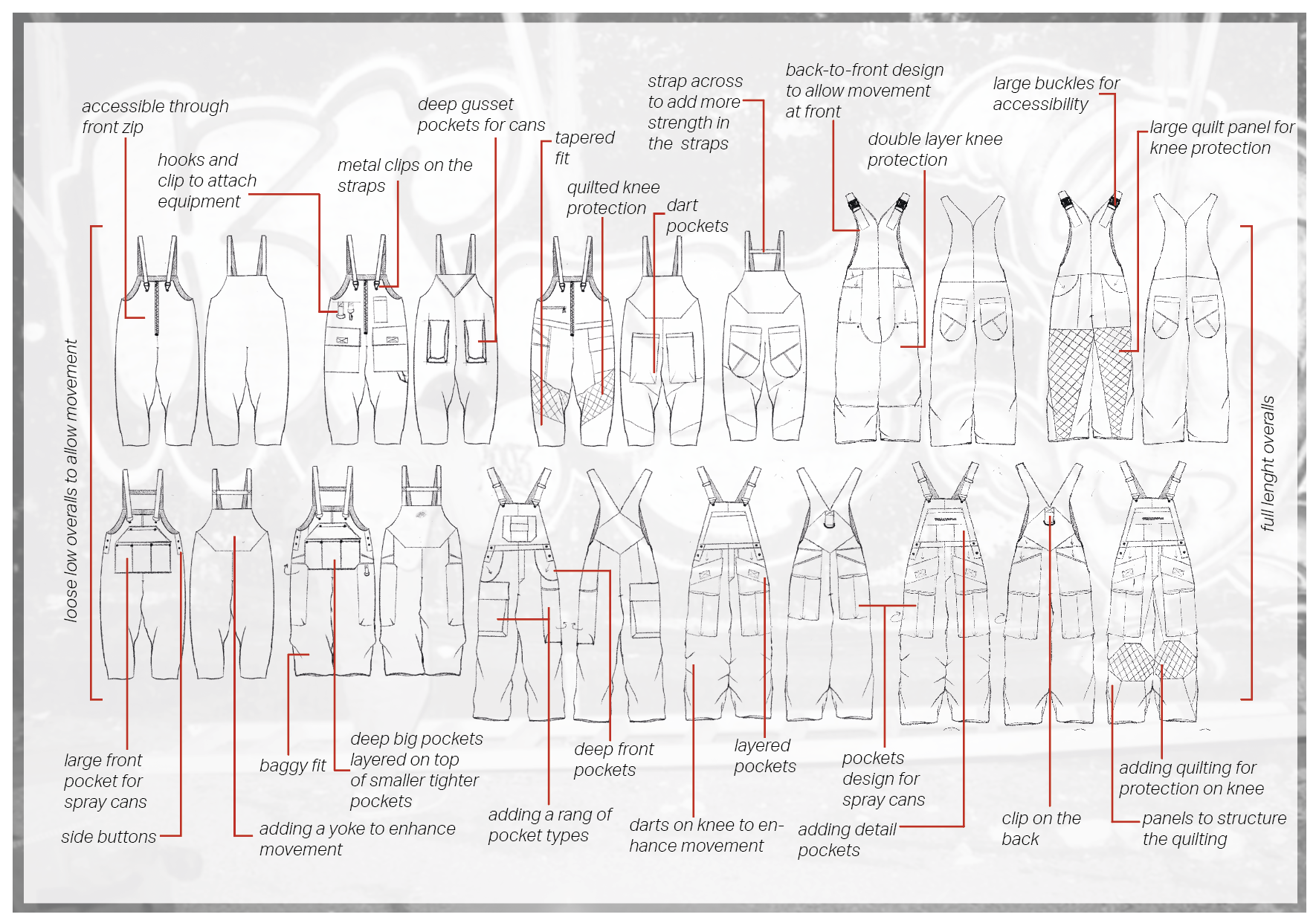 accessible through front zip

hooks and clip to attach equipment

metal clips on the straps

deep gusset pockets for cans

tapered fit

quilted knee protection

dart pockets

strap across to add more strength in the straps

back-to-front design to allow movement at front

double layer knee protection

large buckles for accessibility

large quilt panel for knee protection

loose low overalls to allow movement

full lenght overalls

large front pocket for spray cans

side buttons

baggy fit

adding a yoke to enhance movement

deep big pockets layered on top of smaller tighter pockets

adding a rang of pocket types

deep front pockets

darts on knee to enhance movement

layered pockets

pockets design for spray cans

adding detail pockets

clip on the back

adding quilting for protection on knee

panels to structure the quilting