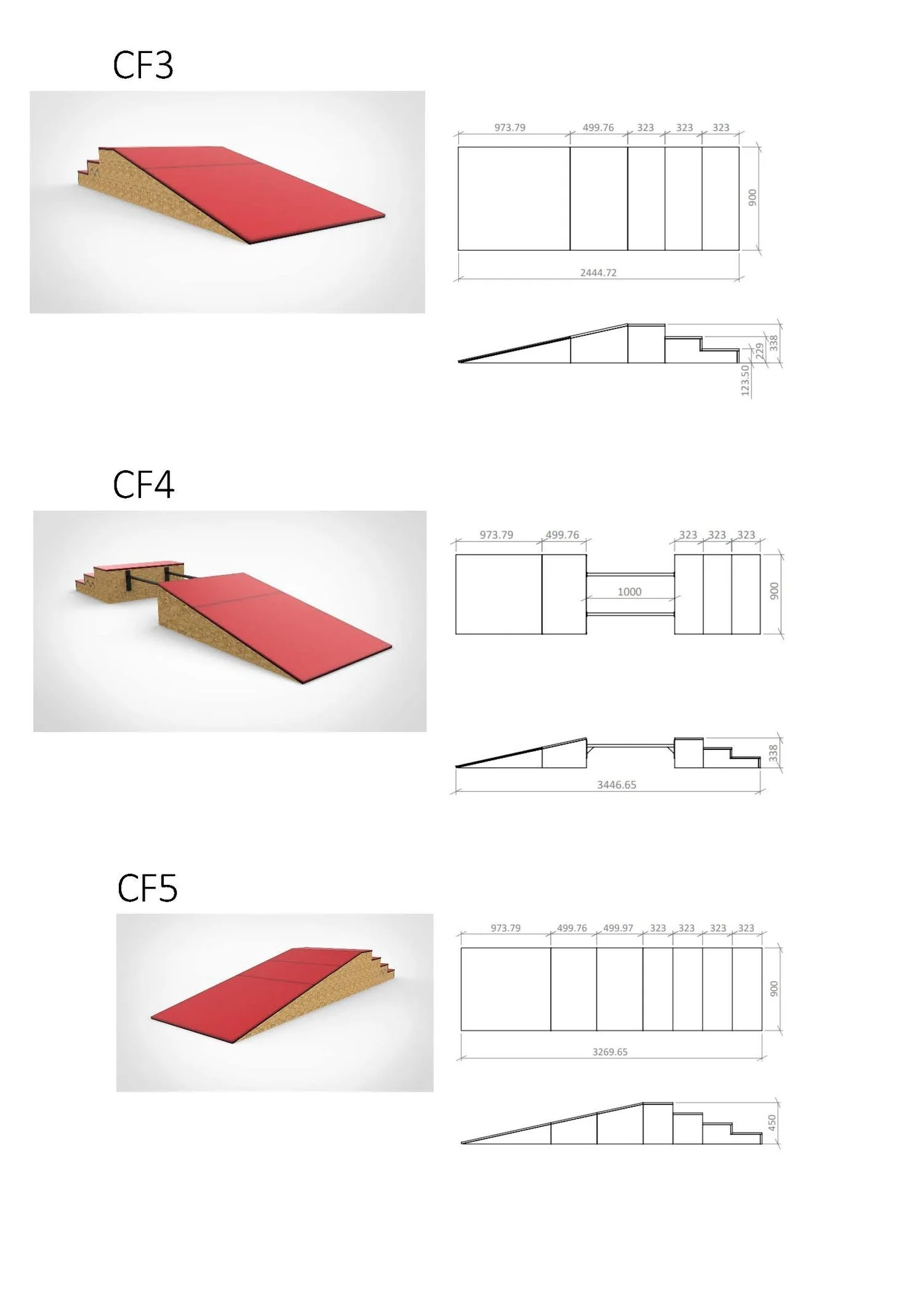 CF3

973.79 499.76 323 323 323

900

2444.72

338

229

123.50

CF4

973.79 499.76 323 323 323

1000

900

338

3446.65

CF5

973.79 499.76 499.97 323 323 323 323

900

3269.65

450