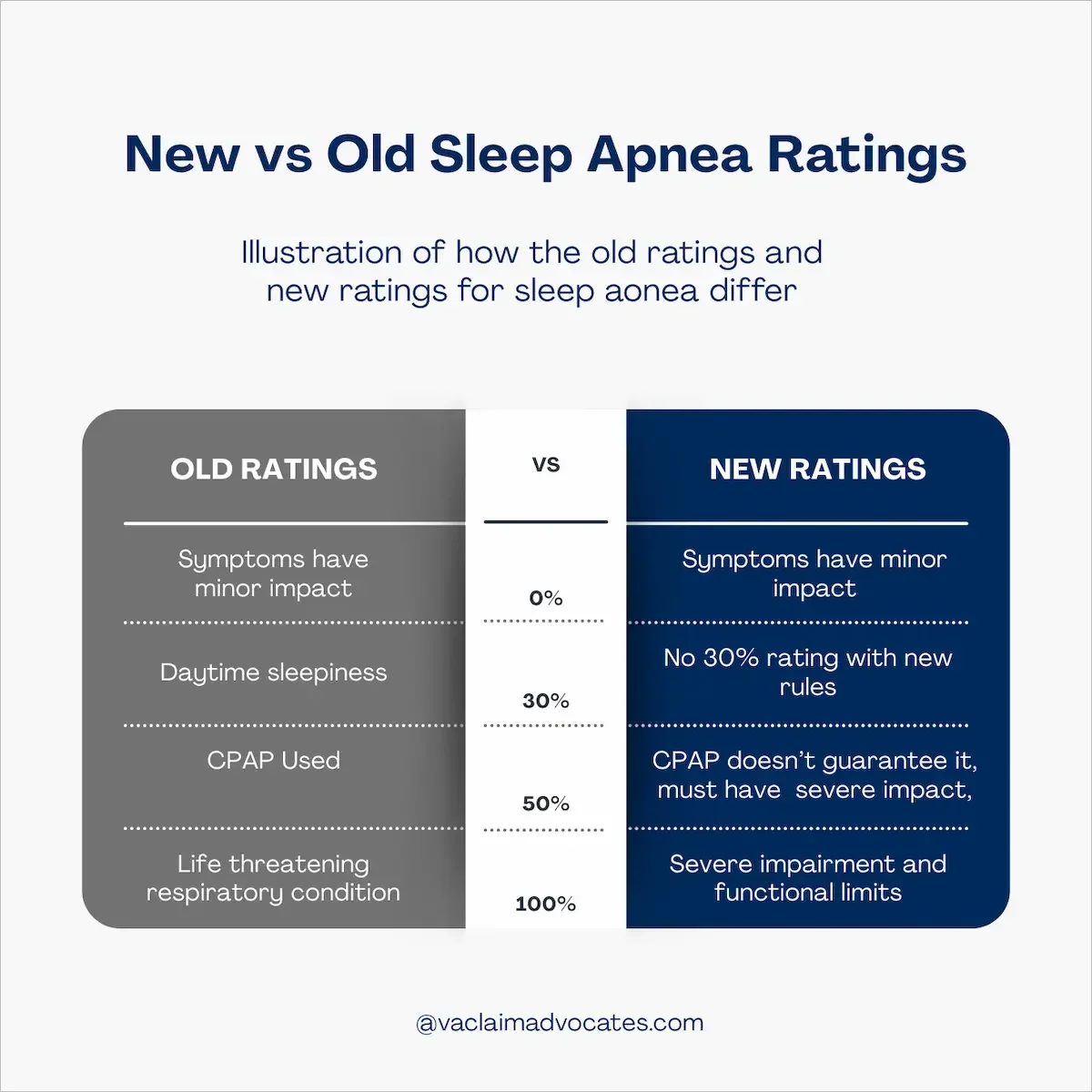 New vs Old Sleep Apnea Ratings

Illustration of how the old ratings and new ratings for sleep aonea differ

| OLD RATINGS | VS | NEW RATINGS |
|---|---|---|
| Symptoms have minor impact | 0% | Symptoms have minor impact |
| Daytime sleepiness | 30% | No 30% rating with new rules |
| CPAP Used | 50% | CPAP doesn't guarantee it, must have severe impact, |
| Life threatening respiratory condition | 100% | Severe impairment and functional limits |

@vaclaimadvocates.com