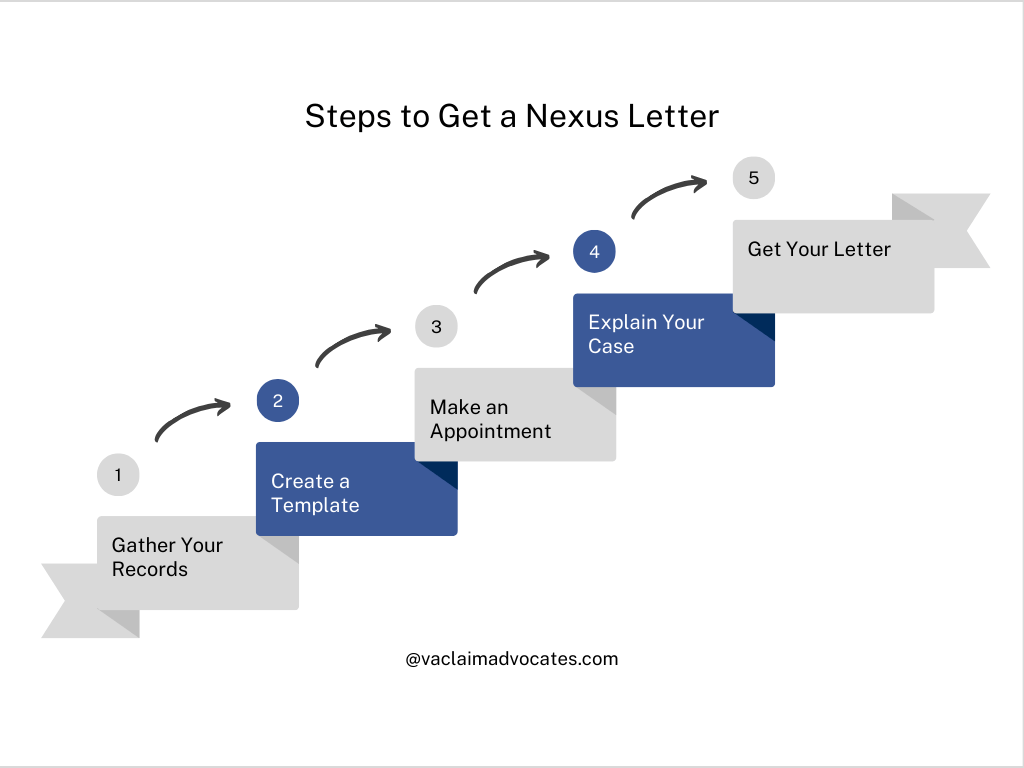 Steps to Get a Nexus Letter

1

Gather Your Records

2

Create a Template

3

Make an Appointment

4

Explain Your Case

5

Get Your Letter

@vaclaimadvocates.com