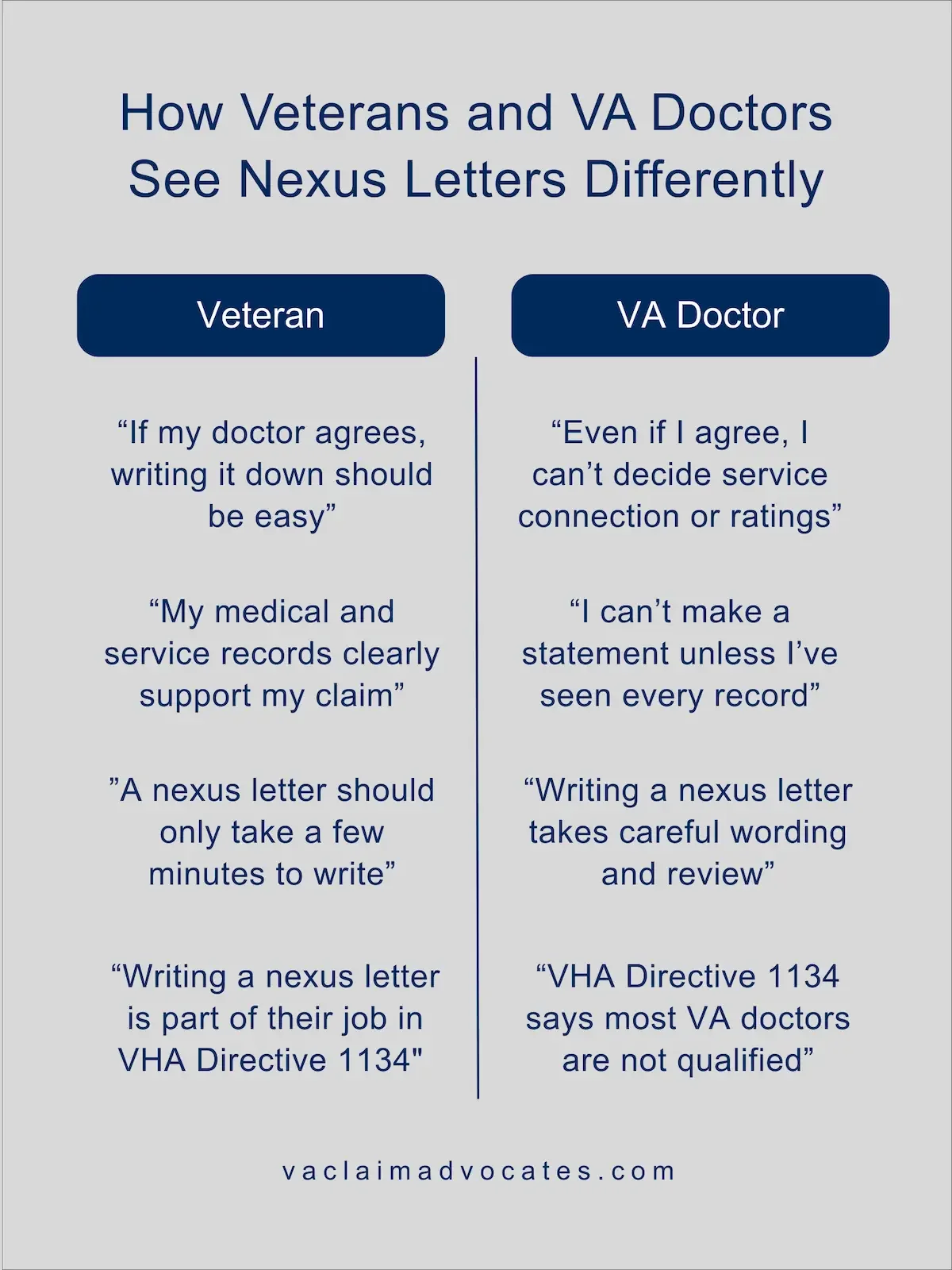 How Veterans and VA Doctors See Nexus Letters Differently

Veteran

“If my doctor agrees, writing it down should be easy”

“My medical and service records clearly support my claim”

”A nexus letter should only take a few minutes to write”

“Writing a nexus letter is part of their job in VHA Directive 1134"

VA Doctor

“Even if I agree, I can’t decide service connection or ratings”

“I can’t make a statement unless I’ve seen every record”

“Writing a nexus letter takes careful wording and review”

“VHA Directive 1134 says most VA doctors are not qualified”

vaclaimadvocates.com