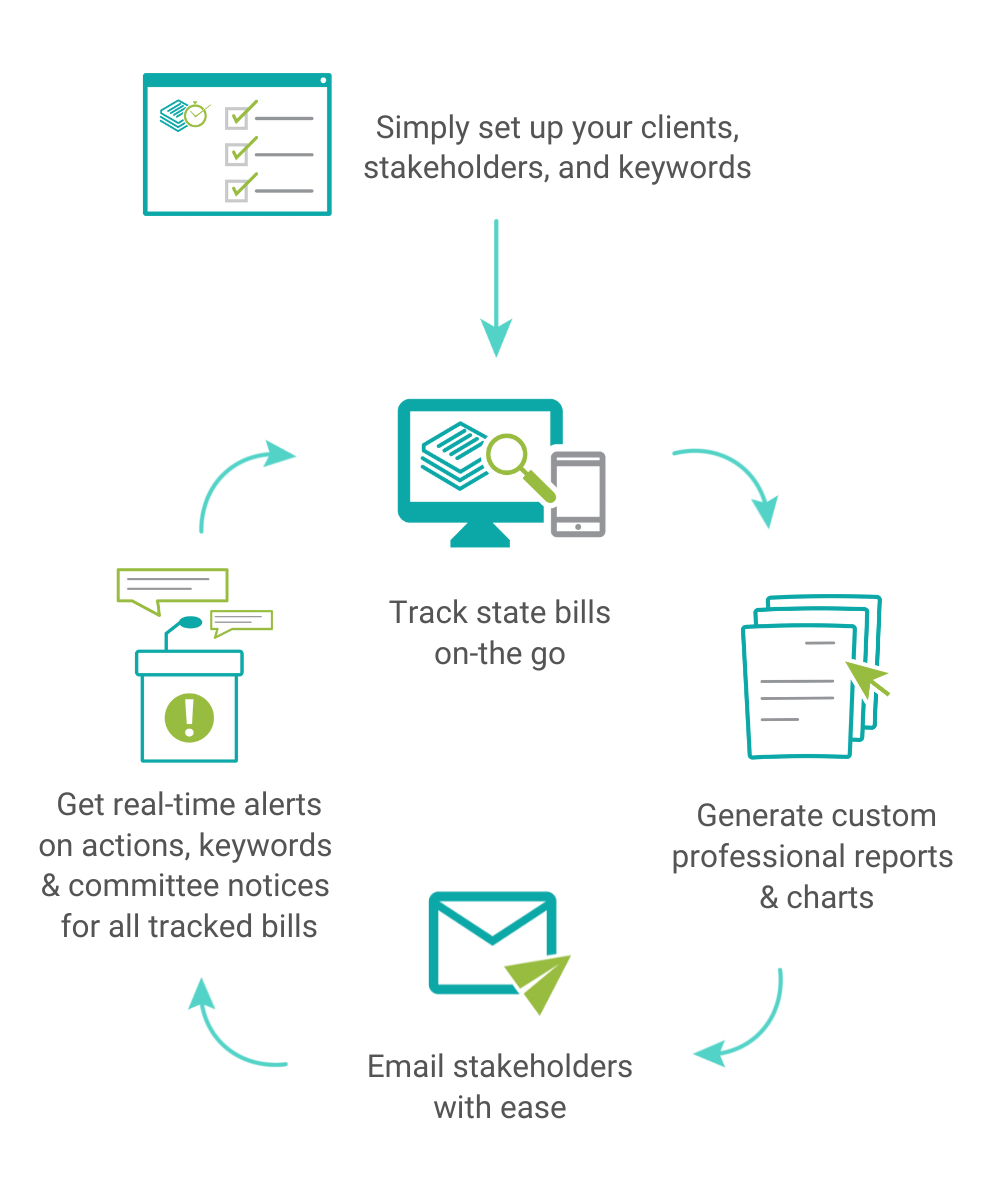 Simply set up your clients, stakeholders, and keywords

Track state bills on-the go

Generate custom professional reports & charts

Email stakeholders with ease

Get real-time alerts on actions, keywords & committee notices for all tracked bills