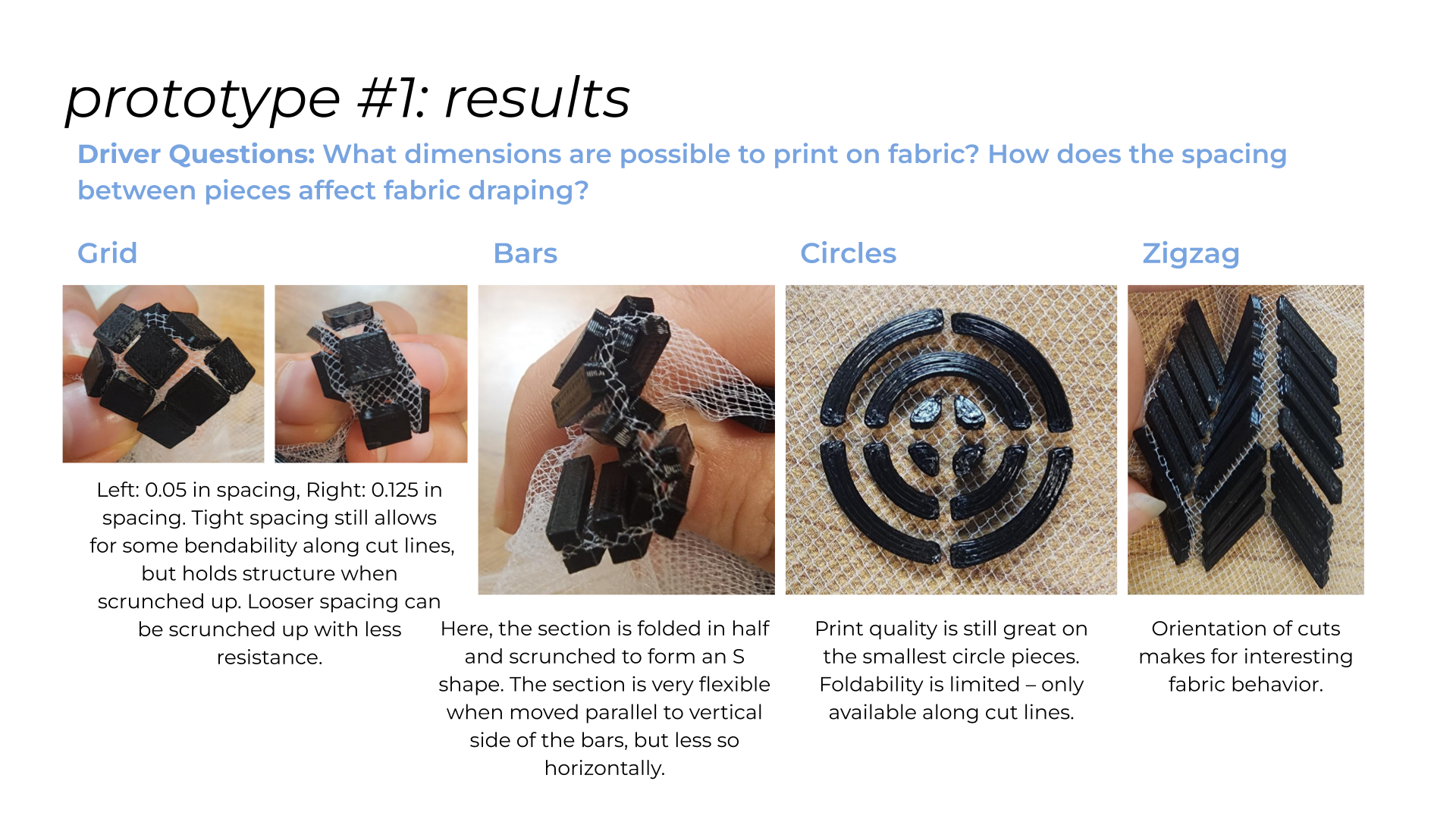 prototype #1: results

Driver Questions: What dimensions are possible to print on fabric? How does the spacing between pieces affect fabric draping?

Grid

Left: 0.05 in spacing, Right: 0.125 in spacing. Tight spacing still allows for some bendability along cut lines, but holds structure when scrunched up. Looser spacing can be scrunched up with less resistance.

Bars

Here, the section is folded in half and scrunched to form an S shape. The section is very flexible when moved parallel to vertical side of the bars, but less so horizontally.

Circles

Print quality is still great on the smallest circle pieces. Foldability is limited – only available along cut lines.

Zigzag

Orientation of cuts makes for interesting fabric behavior.