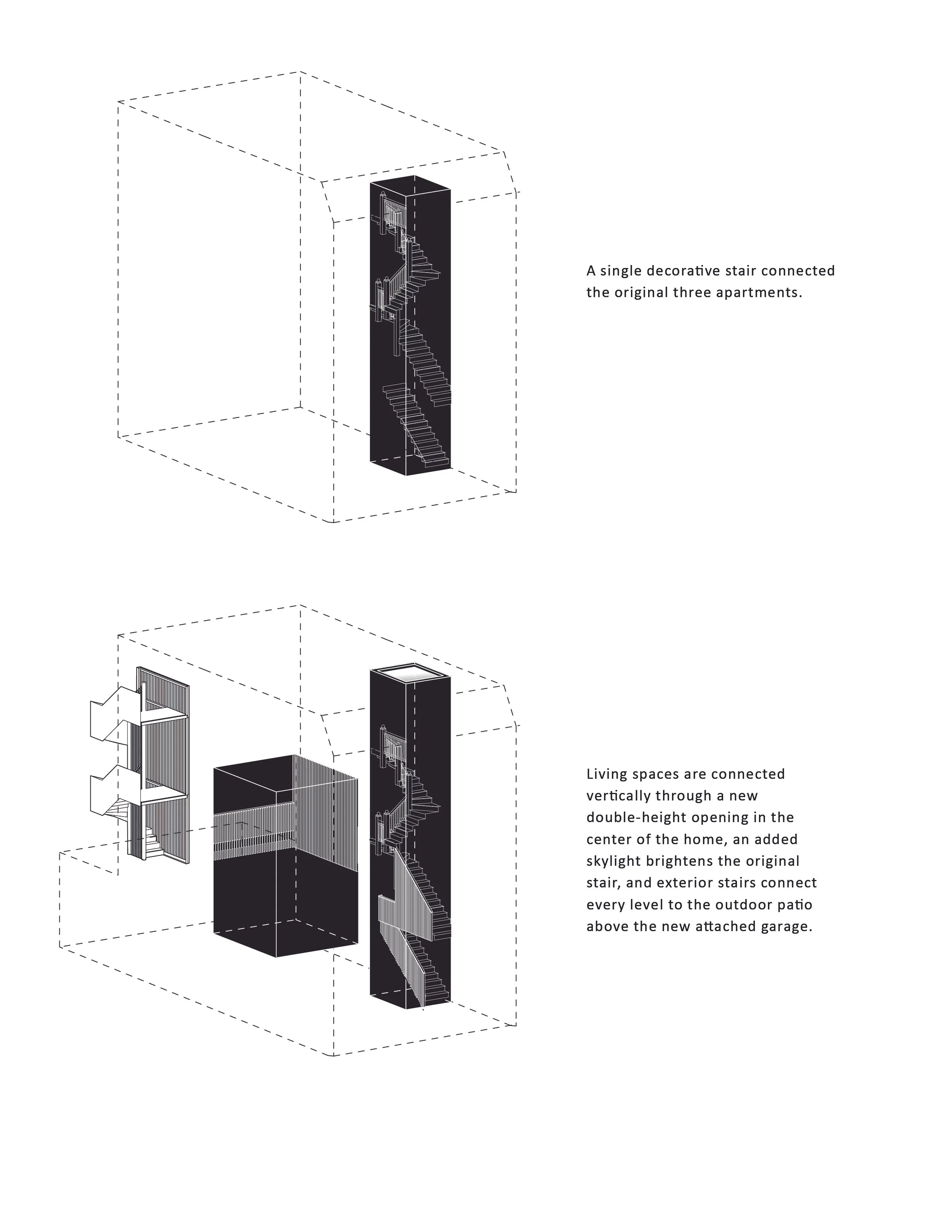 A single decorative stair connected the original three apartments.

Living spaces are connected vertically through a new double-height opening in the center of the home, an added skylight brightens the original stair, and exterior stairs connect every level to the outdoor patio above the new attached garage.