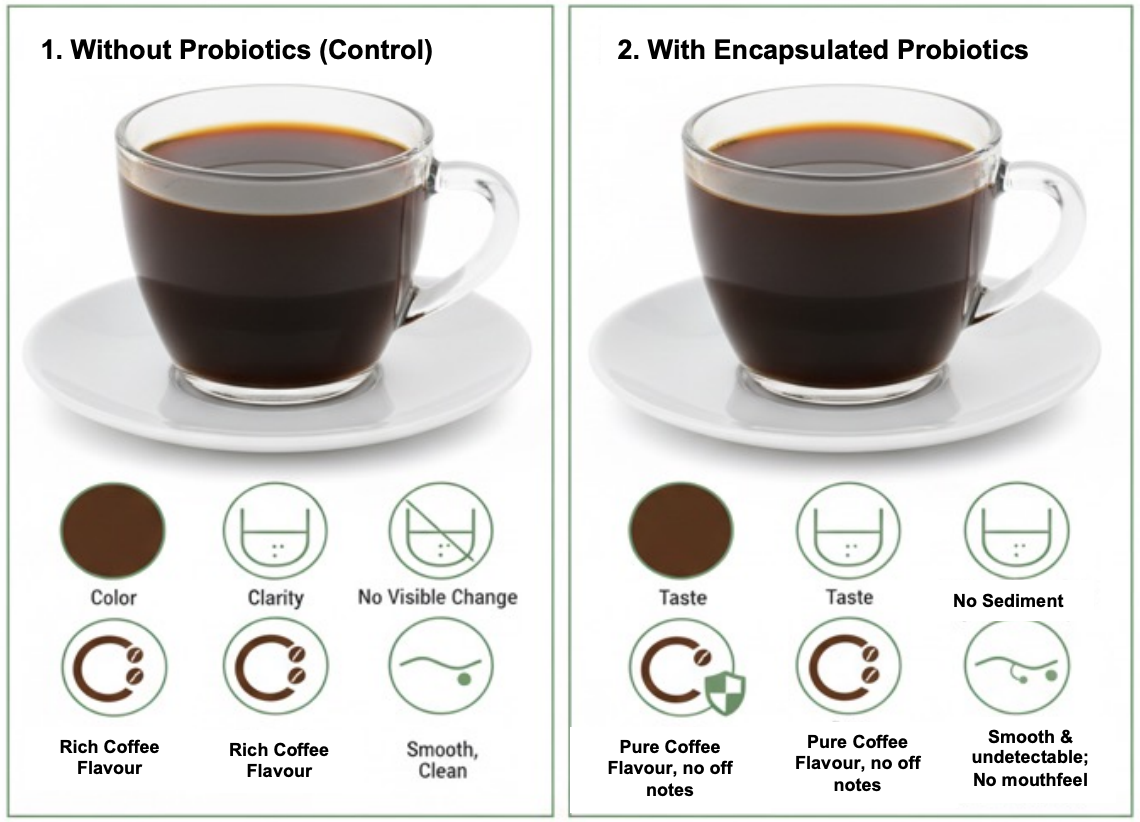 1. Without Probiotics (Control)

Color

Clarity

No Visible Change

Rich Coffee Flavour

Rich Coffee Flavour

Smooth, Clean

2. With Encapsulated Probiotics

Taste

Taste

No Sediment

Pure Coffee Flavour, no off notes

Pure Coffee Flavour, no off notes

Smooth & undetectable; No mouthfeel