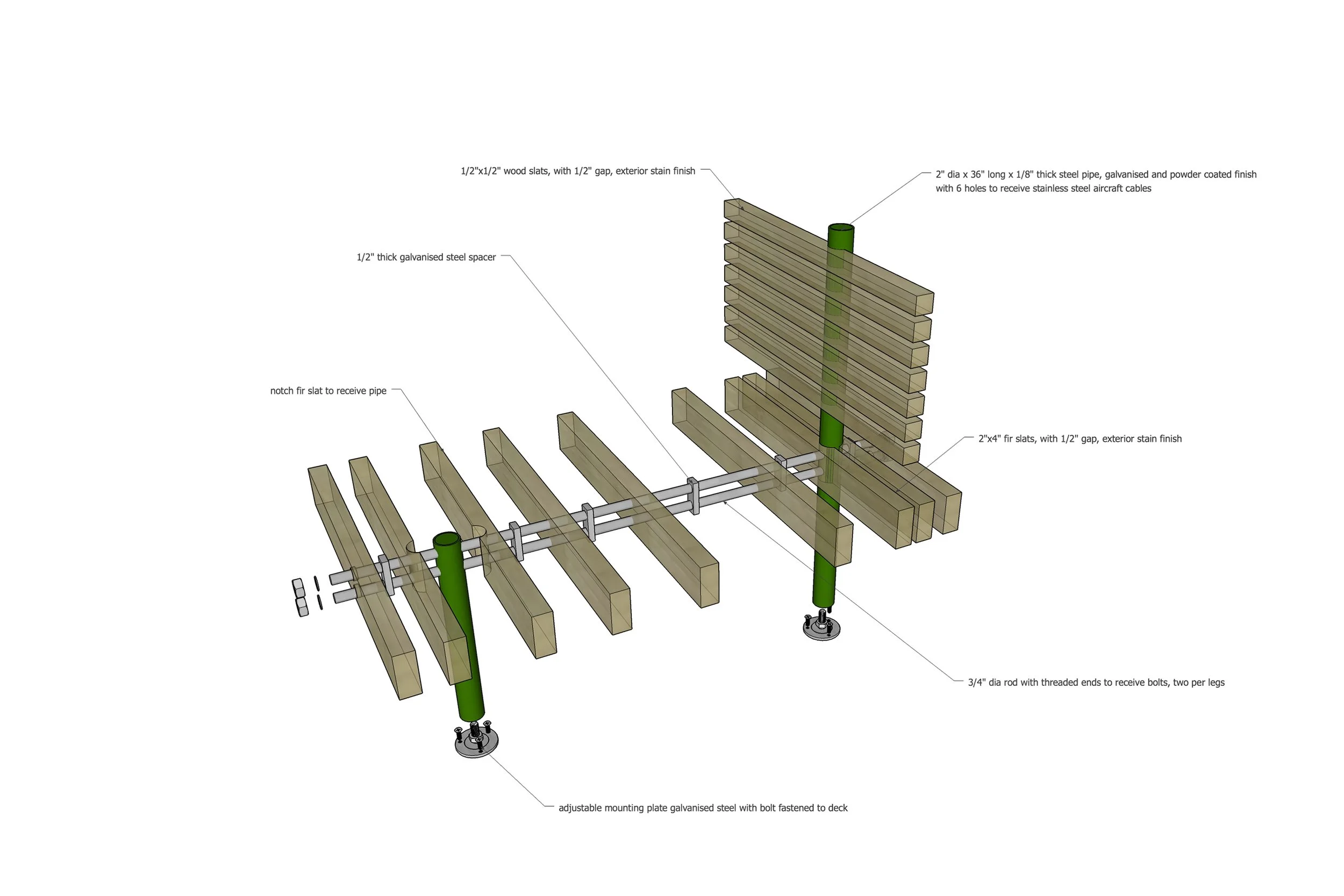 1/2"x1/2" wood slats, with 1/2" gap, exterior stain finish

2" dia x 36" long x 1/8" thick steel pipe, galvanised and powder coated finish with 6 holes to receive stainless steel aircraft cables

1/2" thick galvanised steel spacer

notch fir slat to receive pipe

2"x4" fir slats, with 1/2" gap, exterior stain finish

3/4" dia rod with threaded ends to receive bolts, two per legs

adjustable mounting plate galvanised steel with bolt fastened to deck