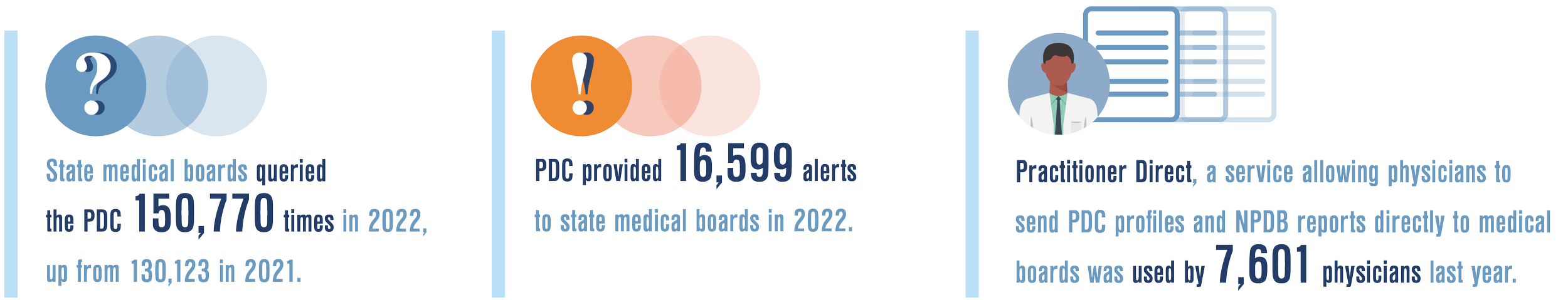 ?

State medical boards queried the PDC 150,770 times in 2022, up from 130,123 in 2021.

!

PDC provided 16,599 alerts to state medical boards in 2022.

Practitioner Direct, a service allowing physicians to send PDC profiles and NPDB reports directly to medical boards was used by 7,601 physicians last year.