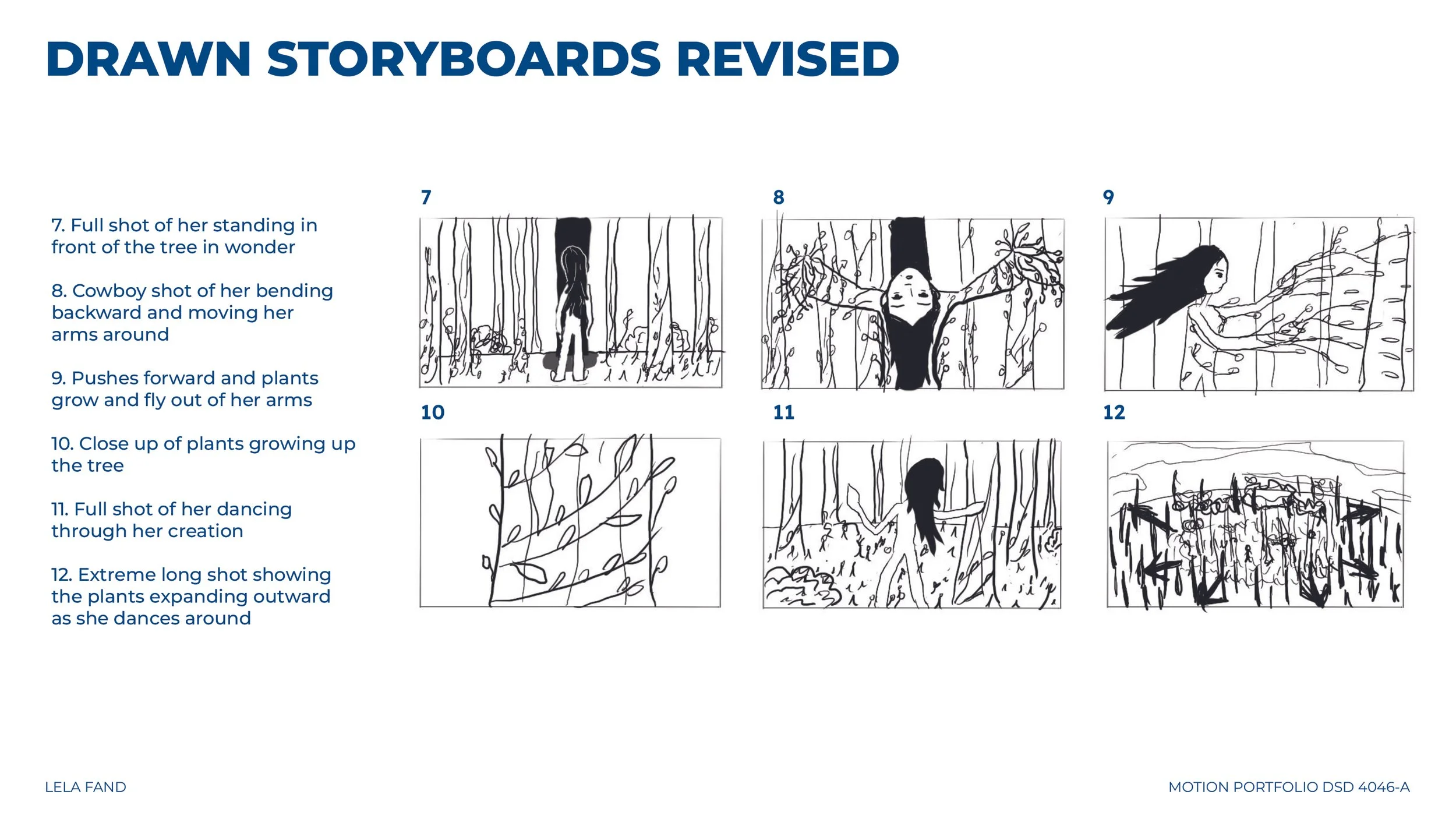 DRAWN STORYBOARDS REVISED

7. Full shot of her standing in front of the tree in wonder

8. Cowboy shot of her bending backward and moving her arms around

9. Pushes forward and plants grow and fly out of her arms

10. Close up of plants growing up the tree

11. Full shot of her dancing through her creation

12. Extreme long shot showing the plants expanding outward as she dances around

7

8

9

10

11

12

LELA FAND

MOTION PORTFOLIO DSD 4046-A