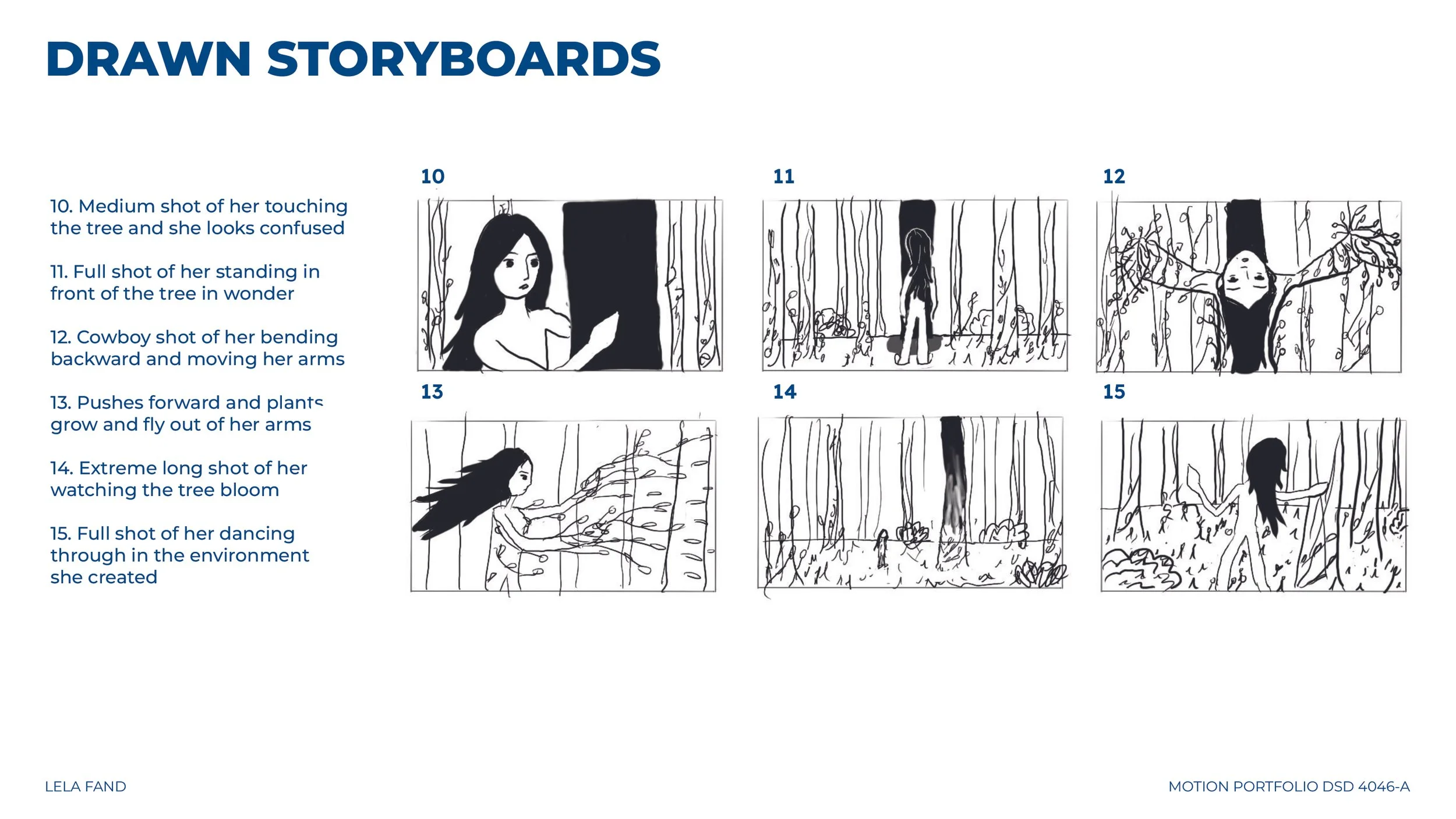 DRAWN STORYBOARDS

10. Medium shot of her touching the tree and she looks confused

11. Full shot of her standing in front of the tree in wonder

12. Cowboy shot of her bending backward and moving her arms

13. Pushes forward and plants grow and fly out of her arms

14. Extreme long shot of her watching the tree bloom

15. Full shot of her dancing through in the environment she created

10

11

12

13

14

15

LELA FAND

MOTION PORTFOLIO DSD 4046-A