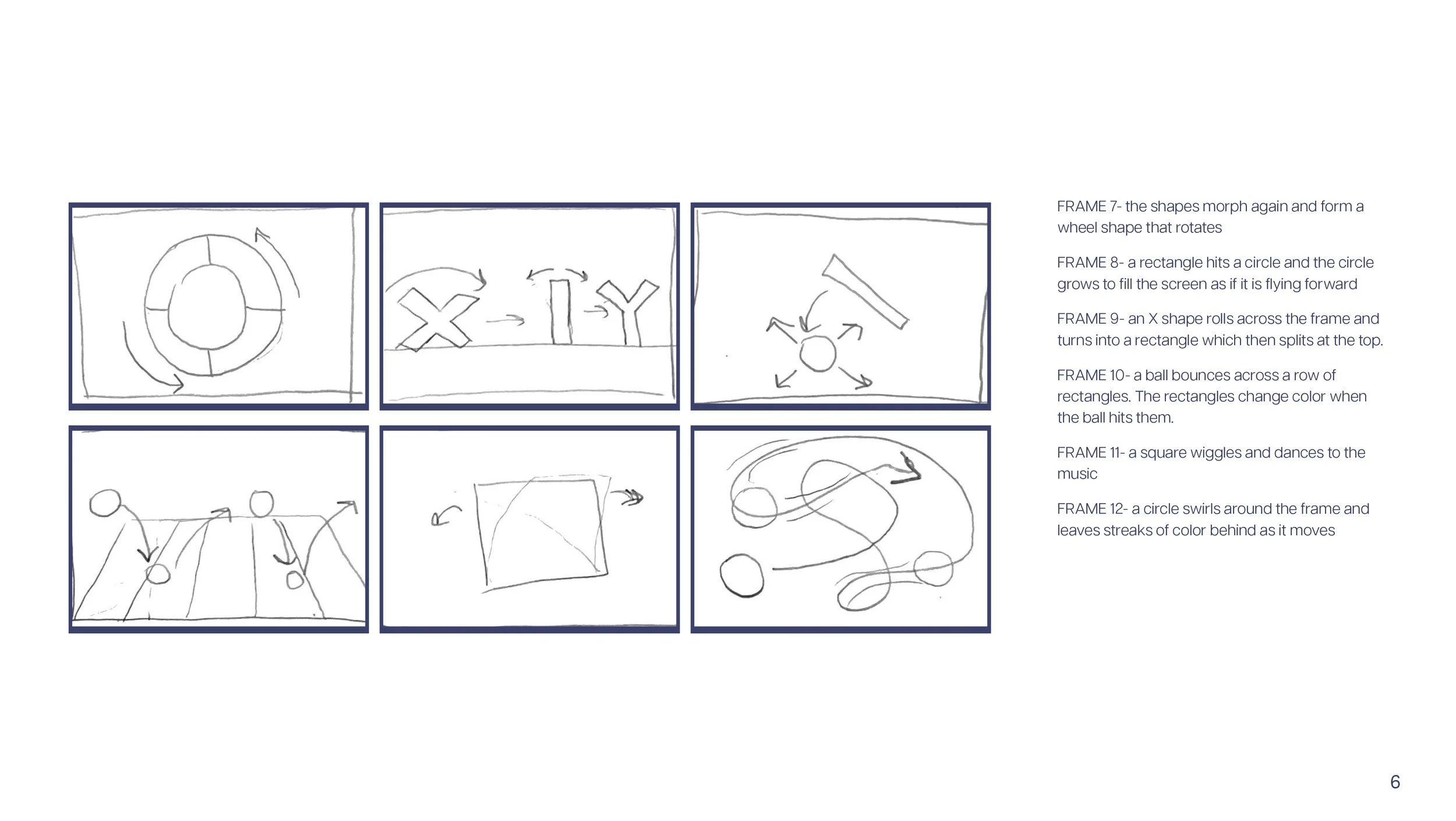 FRAME 7- the shapes morph again and form a wheel shape that rotates

FRAME 8- a rectangle hits a circle and the circle grows to fill the screen as if it is flying forward

FRAME 9- an X shape rolls across the frame and turns into a rectangle which then splits at the top.

FRAME 10- a ball bounces across a row of rectangles. The rectangles change color when the ball hits them.

FRAME 11- a square wiggles and dances to the music

FRAME 12- a circle swirls around the frame and leaves streaks of color behind as it moves

6