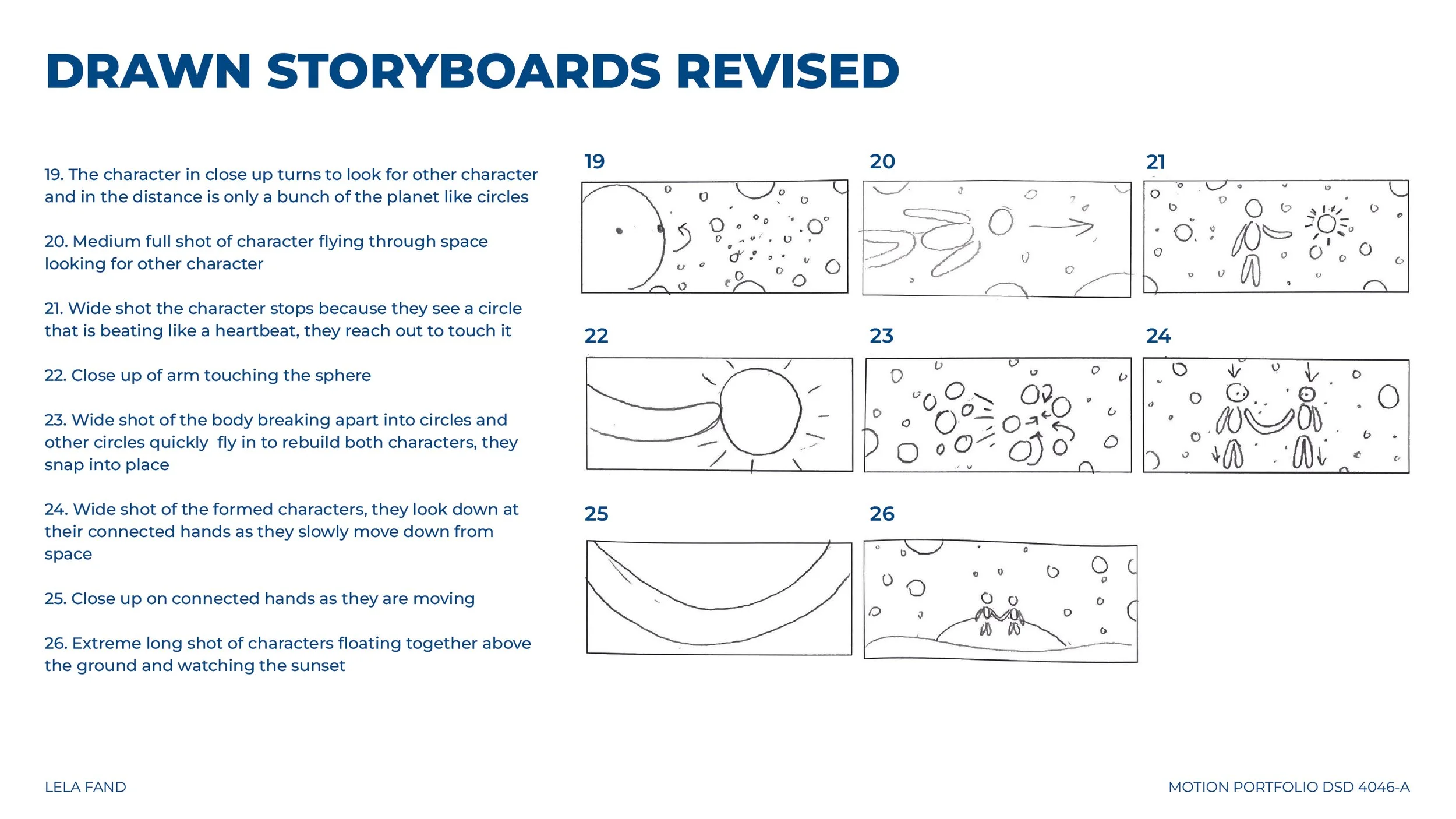 DRAWN STORYBOARDS REVISED

19. The character in close up turns to look for other character and in the distance is only a bunch of the planet like circles

20. Medium full shot of character flying through space looking for other character

21. Wide shot the character stops because they see a circle that is beating like a heartbeat, they reach out to touch it

22. Close up of arm touching the sphere

23. Wide shot of the body breaking apart into circles and other circles quickly fly in to rebuild both characters, they snap into place

24. Wide shot of the formed characters, they look down at their connected hands as they slowly move down from space

25. Close up on connected hands as they are moving

26. Extreme long shot of characters floating together above the ground and watching the sunset

19

20

21

22

23

24

25

26

LELA FAND

MOTION PORTFOLIO DSD 4046-A