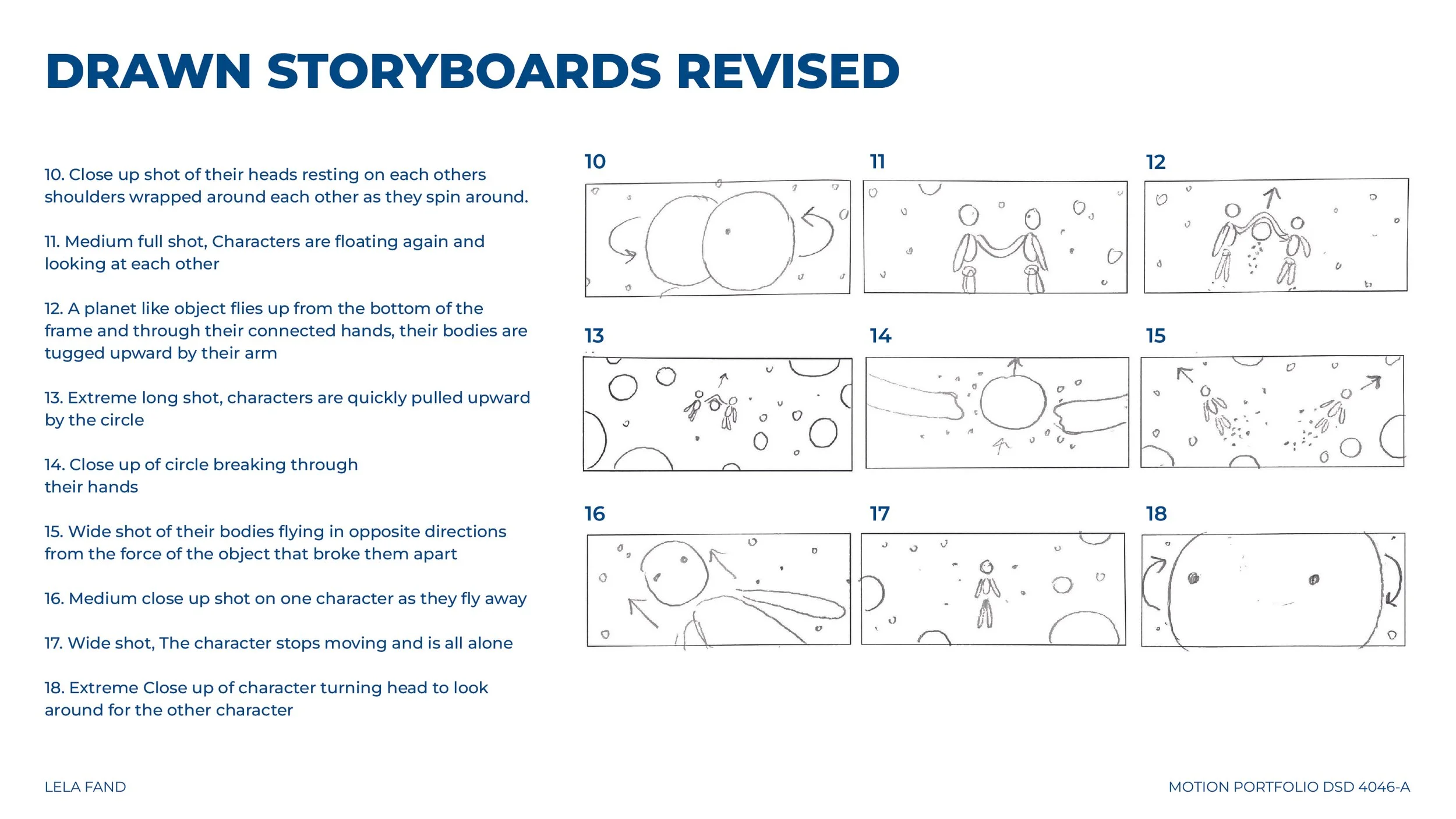 DRAWN STORYBOARDS REVISED

10. Close up shot of their heads resting on each others shoulders wrapped around each other as they spin around.

11. Medium full shot, Characters are floating again and looking at each other

12. A planet like object flies up from the bottom of the frame and through their connected hands, their bodies are tugged upward by their arm

13. Extreme long shot, characters are quickly pulled upward by the circle

14. Close up of circle breaking through their hands

15. Wide shot of their bodies flying in opposite directions from the force of the object that broke them apart

16. Medium close up shot on one character as they fly away

17. Wide shot, The character stops moving and is all alone

18. Extreme Close up of character turning head to look around for the other character

10

11

12

13

14

15

16

17

18

LELA FAND

MOTION PORTFOLIO DSD 4046-A