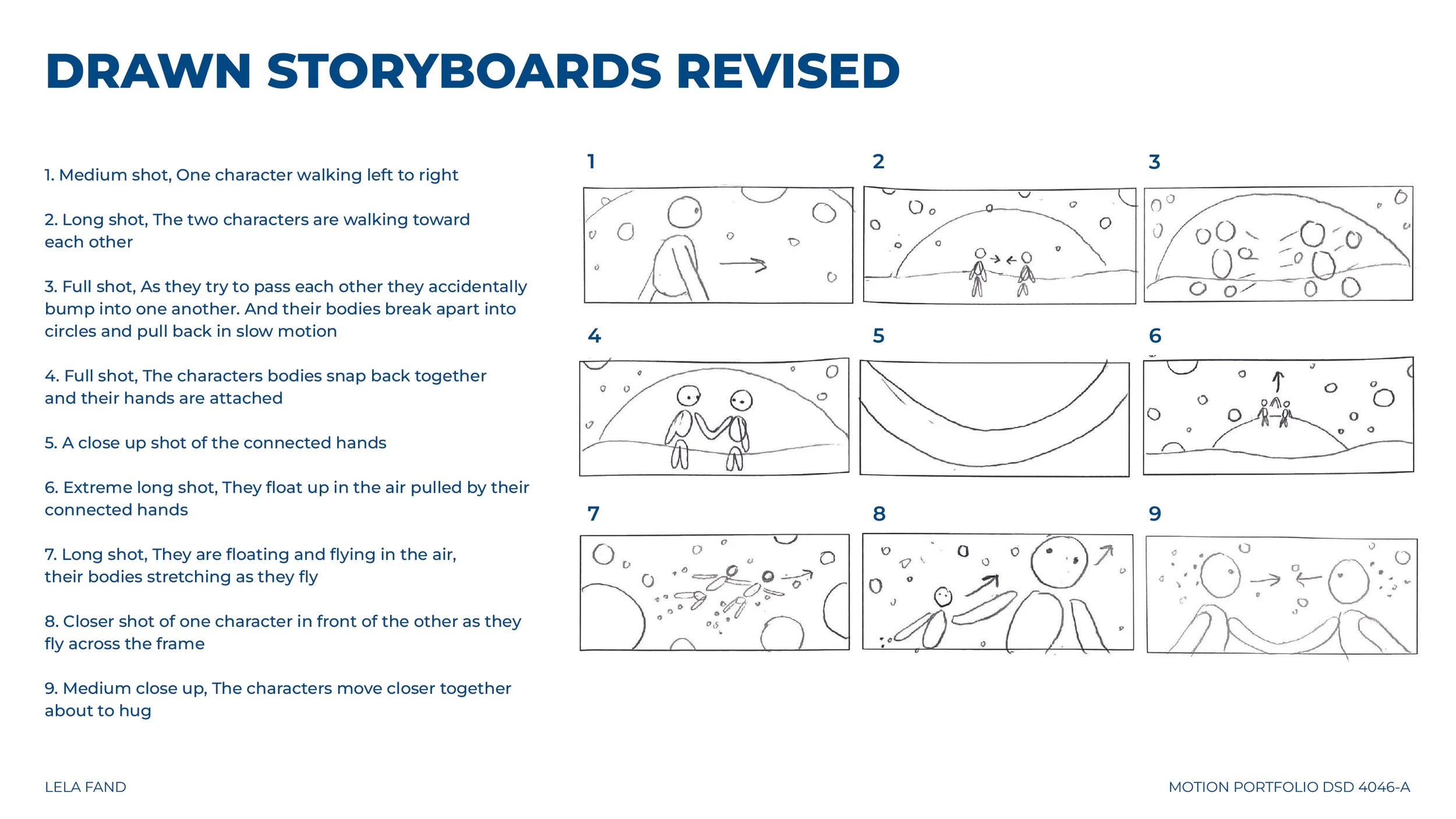 DRAWN STORYBOARDS REVISED

1. Medium shot, One character walking left to right

2. Long shot, The two characters are walking toward each other

3. Full shot, As they try to pass each other they accidentally bump into one another. And their bodies break apart into circles and pull back in slow motion

4. Full shot, The characters bodies snap back together and their hands are attached

5. A close up shot of the connected hands

6. Extreme long shot, They float up in the air pulled by their connected hands

7. Long shot, They are floating and flying in the air, their bodies stretching as they fly

8. Closer shot of one character in front of the other as they fly across the frame

9. Medium close up, The characters move closer together about to hug

1

2

3

4

5

6

7

8

9

LELA FAND

MOTION PORTFOLIO DSD 4046-A