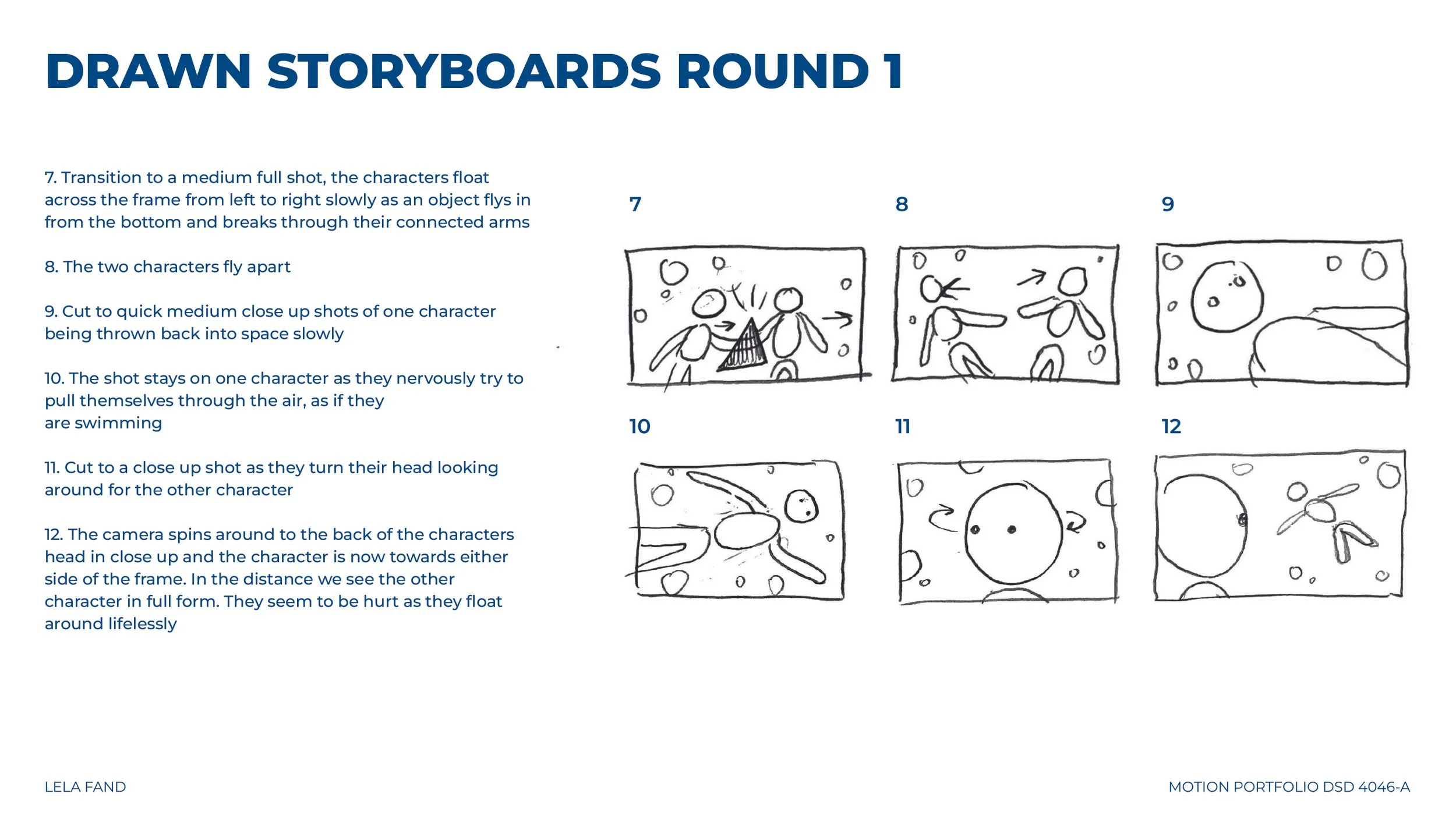 DRAWN STORYBOARDS ROUND 1

7. Transition to a medium full shot, the characters float across the frame from left to right slowly as an object flys in from the bottom and breaks through their connected arms

8. The two characters fly apart

9. Cut to quick medium close up shots of one character being thrown back into space slowly

10. The shot stays on one character as they nervously try to pull themselves through the air, as if they are swimming

11. Cut to a close up shot as they turn their head looking around for the other character

12. The camera spins around to the back of the characters head in close up and the character is now towards either side of the frame. In the distance we see the other character in full form. They seem to be hurt as they float around lifelessly

7

8

9

10

11

12

LELA FAND

MOTION PORTFOLIO DSD 4046-A