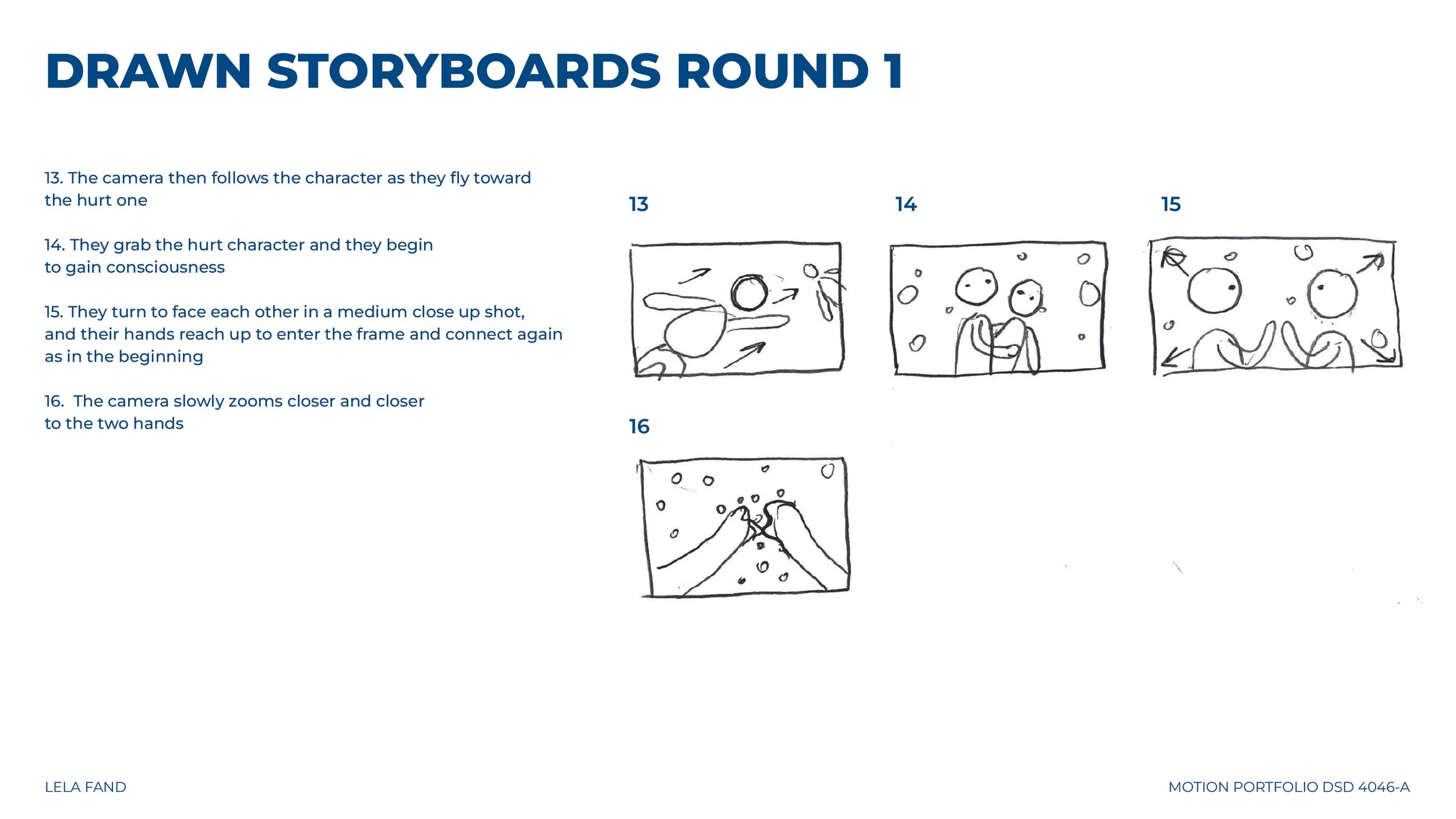 DRAWN STORYBOARDS ROUND 1

13. The camera then follows the character as they fly toward the hurt one

14. They grab the hurt character and they begin to gain consciousness

15. They turn to face each other in a medium close up shot, and their hands reach up to enter the frame and connect again as in the beginning

16. The camera slowly zooms closer and closer to the two hands

13

14

15

16

LELA FAND

MOTION PORTFOLIO DSD 4046-A