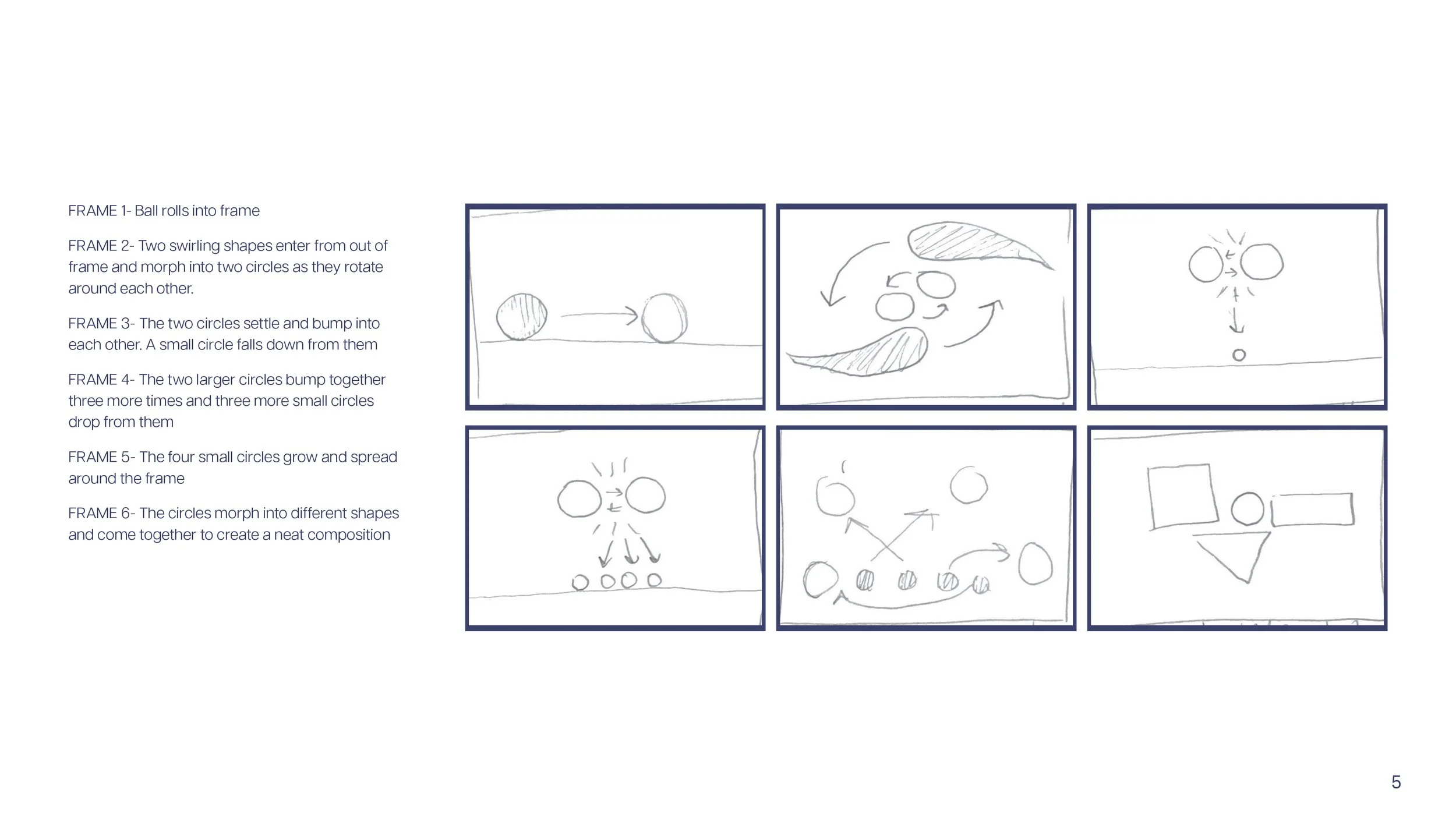 FRAME 1- Ball rolls into frame

FRAME 2- Two swirling shapes enter from out of frame and morph into two circles as they rotate around each other.

FRAME 3- The two circles settle and bump into each other. A small circle falls down from them

FRAME 4- The two larger circles bump together three more times and three more small circles drop from them

FRAME 5- The four small circles grow and spread around the frame

FRAME 6- The circles morph into different shapes and come together to create a neat composition

5