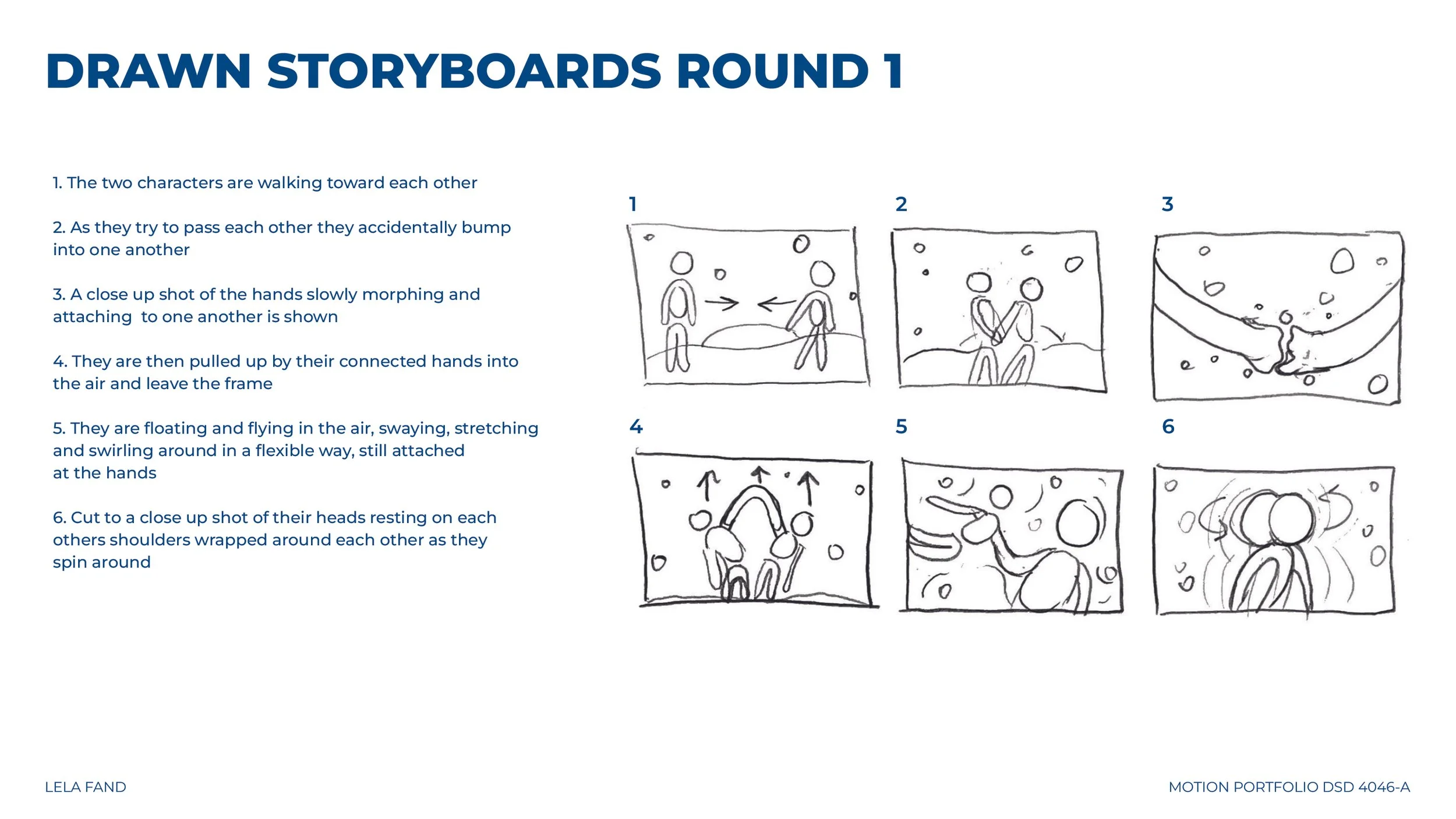 DRAWN STORYBOARDS ROUND 1

1. The two characters are walking toward each other

2. As they try to pass each other they accidentally bump into one another

3. A close up shot of the hands slowly morphing and attaching to one another is shown

4. They are then pulled up by their connected hands into the air and leave the frame

5. They are floating and flying in the air, swaying, stretching and swirling around in a flexible way, still attached at the hands

6. Cut to a close up shot of their heads resting on each others shoulders wrapped around each other as they spin around

1

2

3

4

5

6

LELA FAND

MOTION PORTFOLIO DSD 4046-A