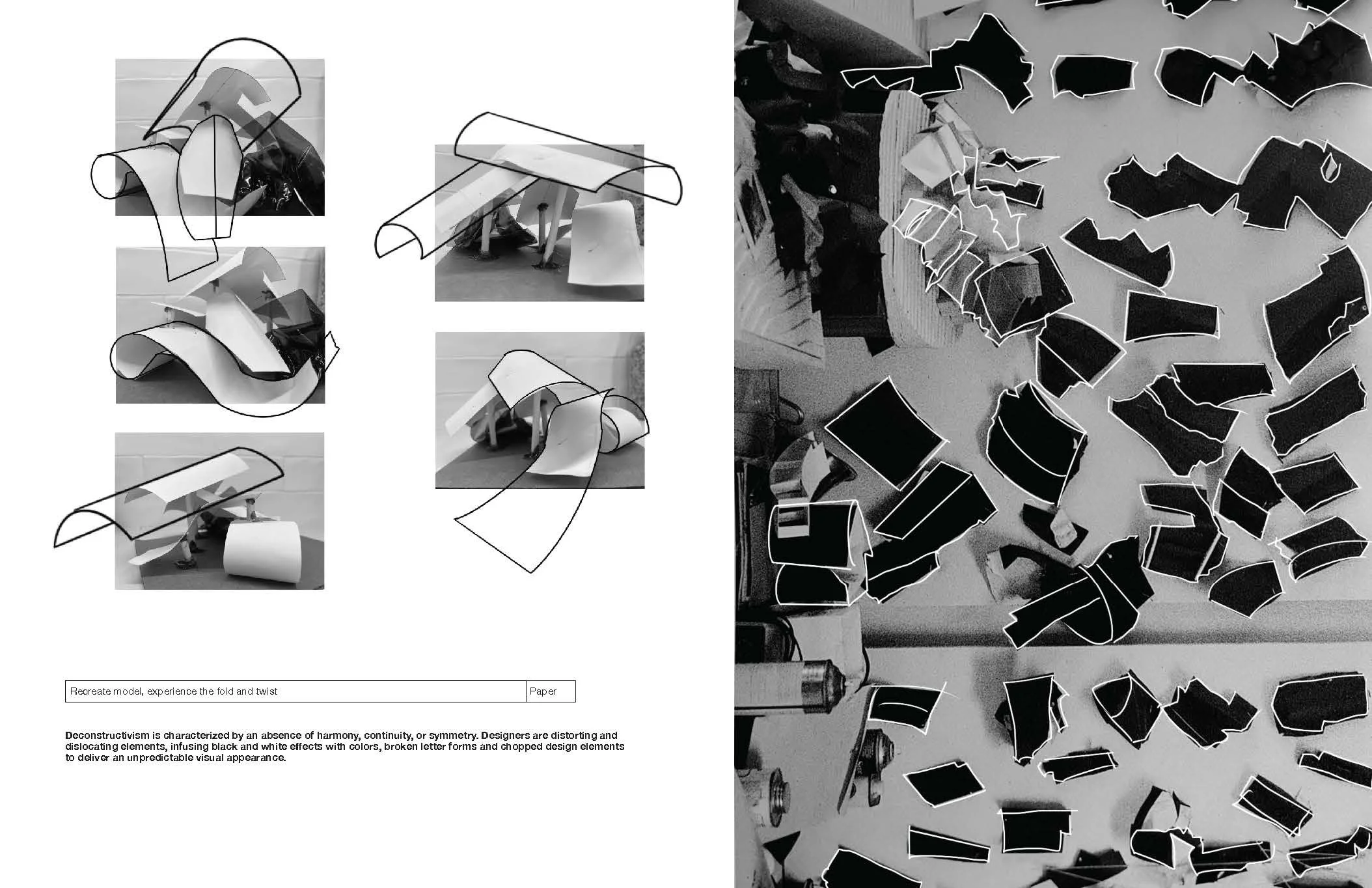 | Recreate model, experience the fold and twist | Paper |
|---|---|

Deconstructivism is characterized by an absence of harmony, continuity, or symmetry. Designers are distorting and dislocating elements, infusing black and white effects with colors, broken letter forms and chopped design elements to deliver an unpredictable visual appearance.