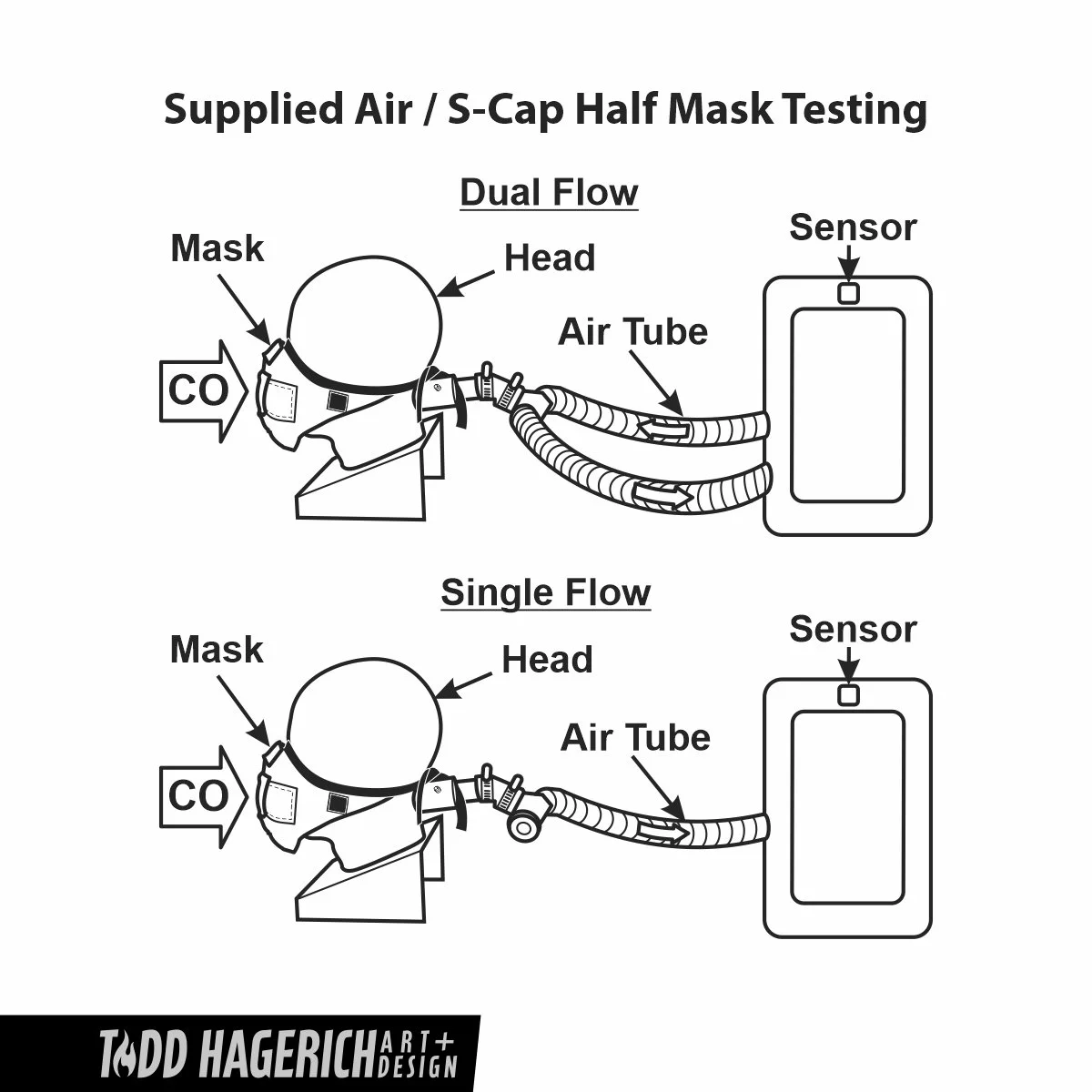 Supplied Air / S-Cap Half Mask Testing

Dual Flow

Mask

Head

Sensor

Air Tube

CO

Single Flow

Mask

Head

Sensor

Air Tube

CO

TODD HAGERICH ART + DESIGN