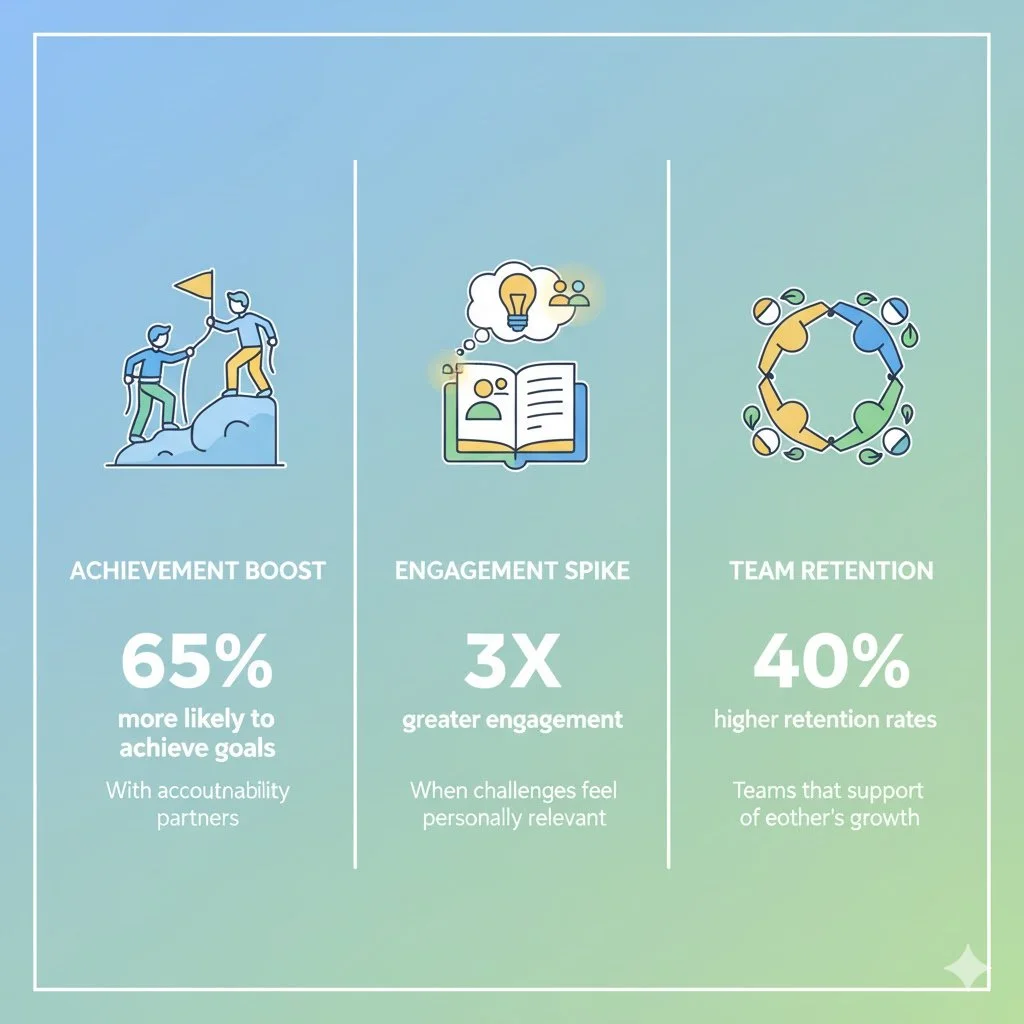 ACHIEVEMENT BOOST

65%

more likely to achieve goals

With accoutnability partners

ENGAGEMENT SPIKE

3X

greater engagement

When challenges feel personally relevant

TEAM RETENTION

40%

higher retention rates

Teams that support of eother's growth